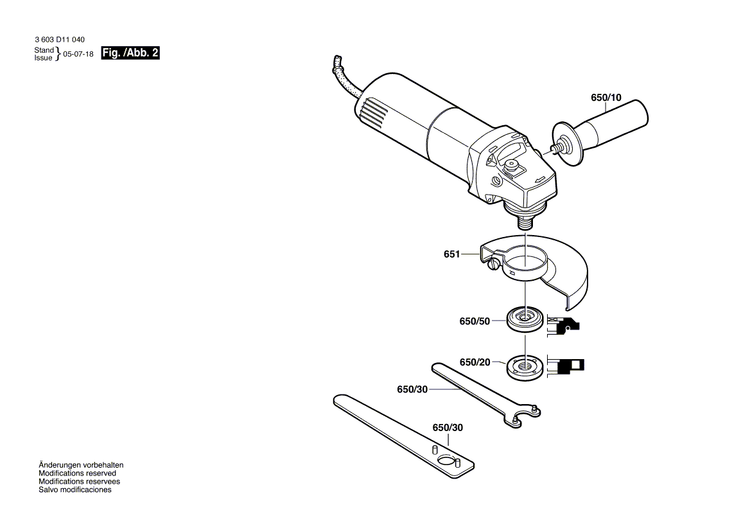 3 603 D11 040
Stand
Issue } 05-07-18 Fig. /Abb. 2

650/10

651

650/50

650/20

650/30

650/30

Änderungen vorbehalten
Modifications reserved
Modifications reservees
Salvo modificaciones