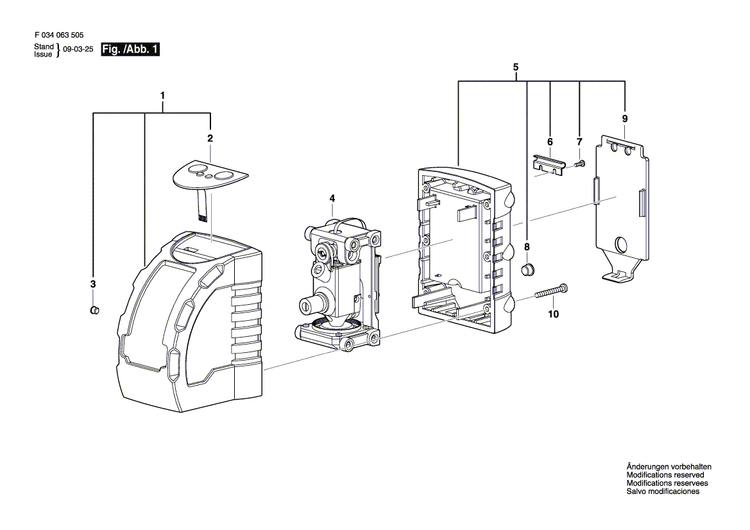 F 034 063 505

Stand
Issue } 09-03-25 Fig. /Abb. 1

1

2

3

4

5

6

7

8

9

10

Änderungen vorbehalten
Modifications reserved
Modifications reservees
Salvo modificaciones