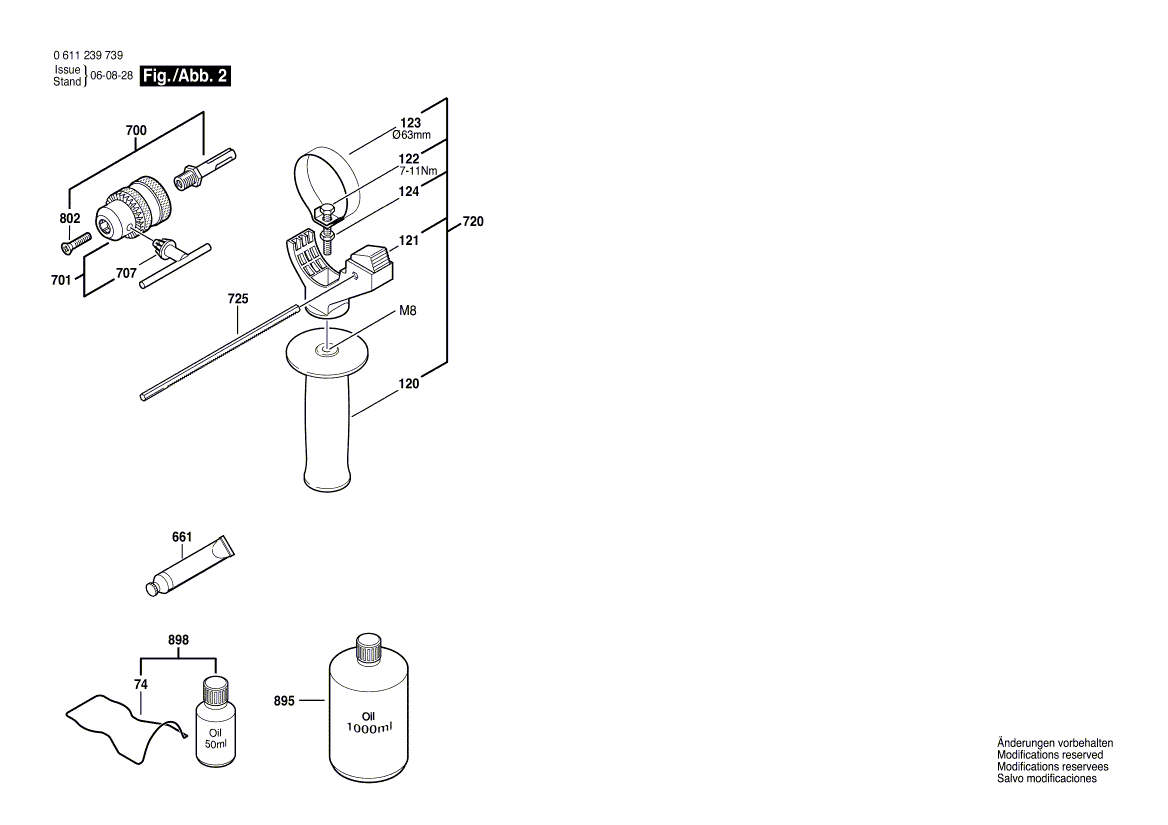 0 611 239 739
Issue Stand } 06-08-28 Fig./Abb. 2

700
802
701
707
725
123
Ø63mm
122
7-11Nm
124
121
720
M8
120
661
898
74
Oil
50ml
895
Oil
1000ml

Änderungen vorbehalten
Modifications reserved
Modifications reservees
Salvo modificaciones