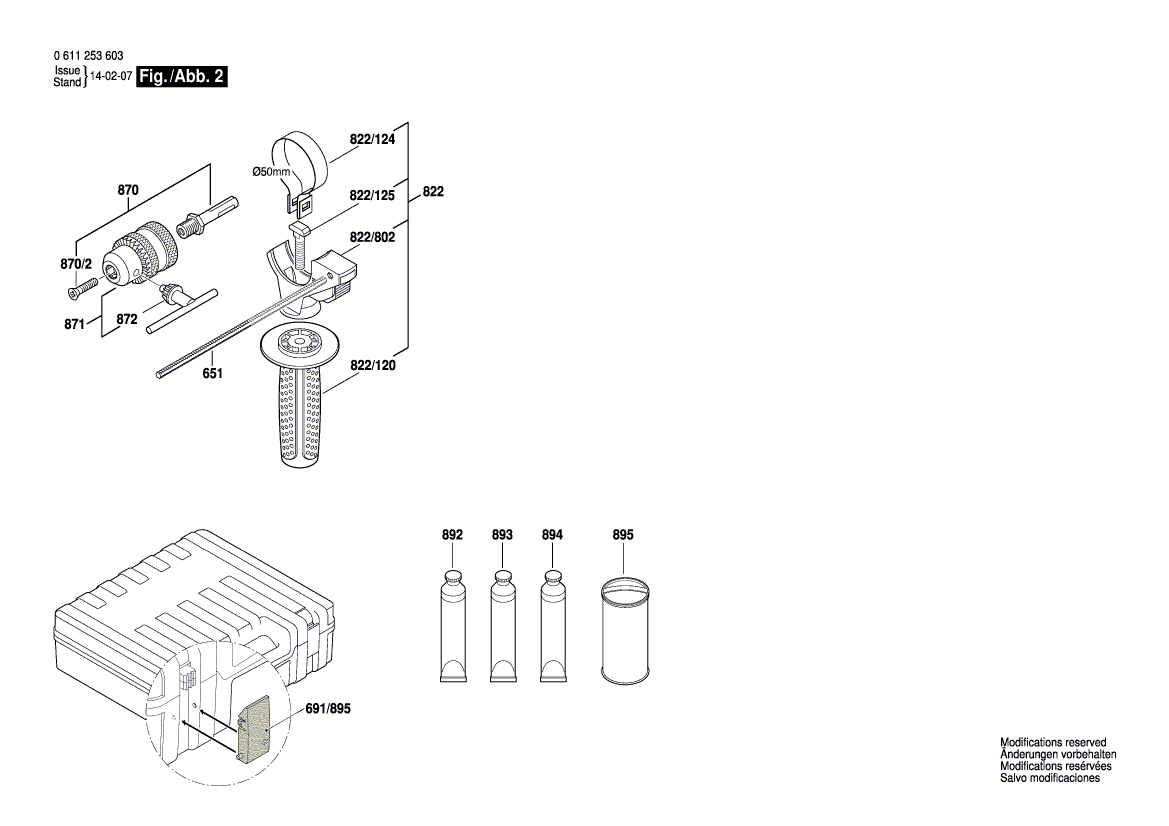 0 611 253 603
Issue
Stand } 14-02-07 Fig./Abb. 2

822/124
Ø50mm
822/125
822
870
822/802
870/2
871
872
651
822/120

892
893
894
895

691/895

Modifications reserved
Änderungen vorbehalten
Modifications resérvées
Salvo modificaciones