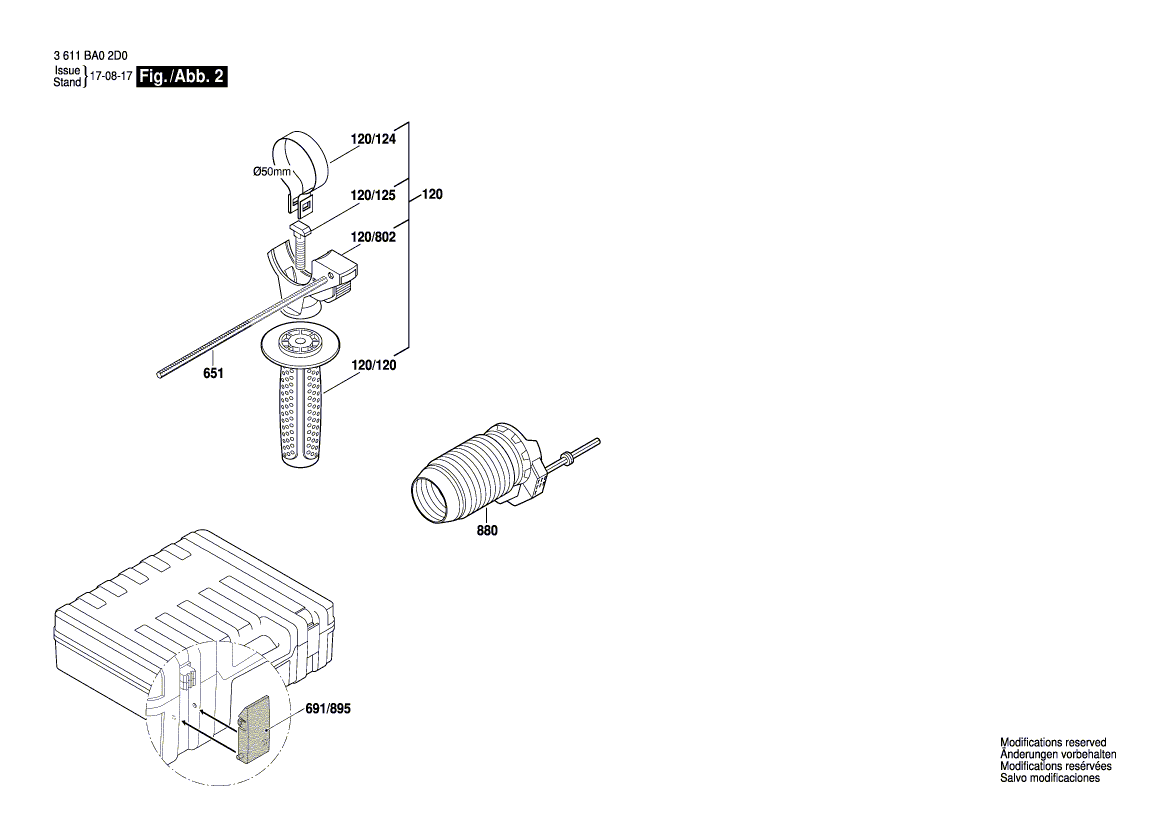 3 611 BA0 2D0
Issue Stand } 17-08-17 Fig./Abb. 2

120/124
Ø50mm
120/125
120
120/802
651
120/120
880
691/895

Modifications reserved
Änderungen vorbehalten
Modifications resérvées
Salvo modificaciones