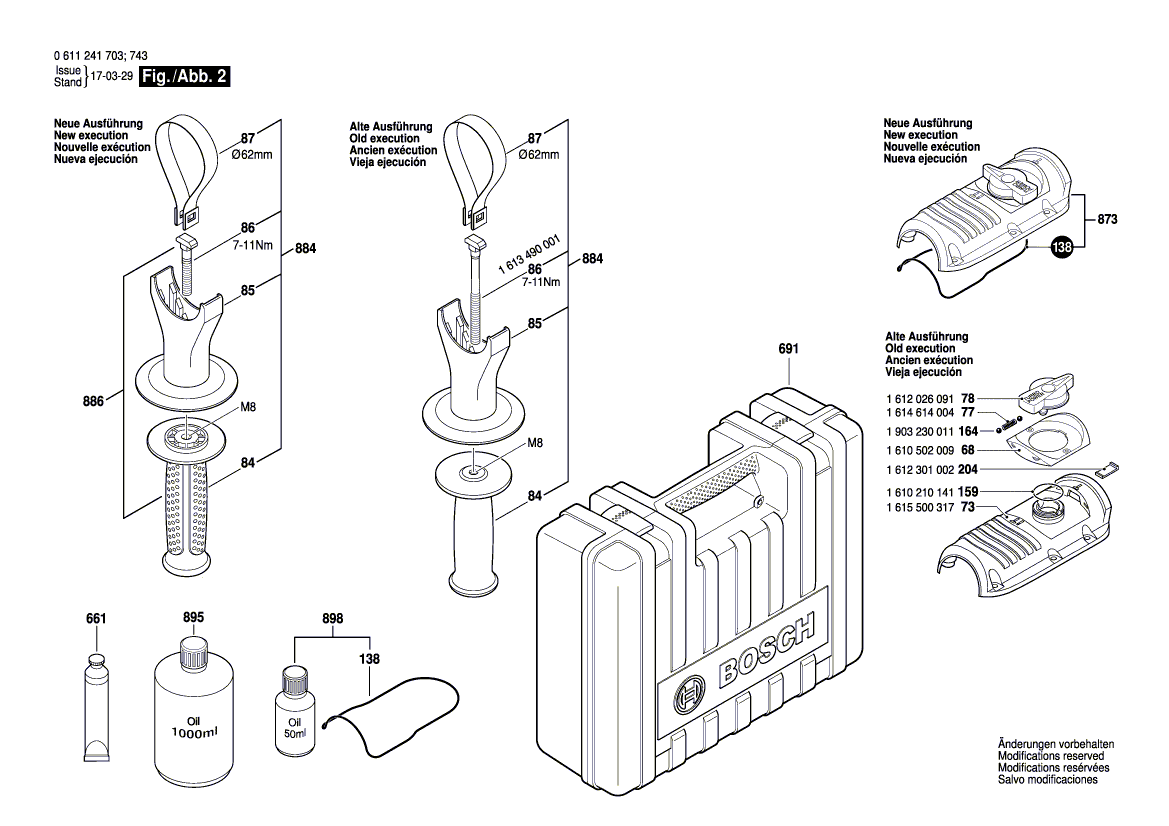 0 611 241 703; 743
Issue Stand } 17-03-29 Fig./Abb. 2

Neue Ausführung
New execution
Nouvelle exécution
Nueva ejecución

87
Ø62mm
86
7-11Nm
884
85
886
M8
84

Alte Ausführung
Old execution
Ancien exécution
Vieja ejecución

87
Ø62mm
1 613 490 001
86
7-11Nm
884
85
M8
84

Neue Ausführung
New execution
Nouvelle exécution
Nueva ejecución

873
138

Alte Ausführung
Old execution
Ancien exécution
Vieja ejecución

1 612 026 091 78
1 614 614 004 77
1 903 230 011 164
1 610 502 009 68
1 612 301 002 204
1 610 210 141 159
1 615 500 317 73

691

BOSCH

661
895
Oil
1000ml
898
138
Oil
50ml

Änderungen vorbehalten
Modifications reserved
Modifications resérvées
Salvo modificaciones