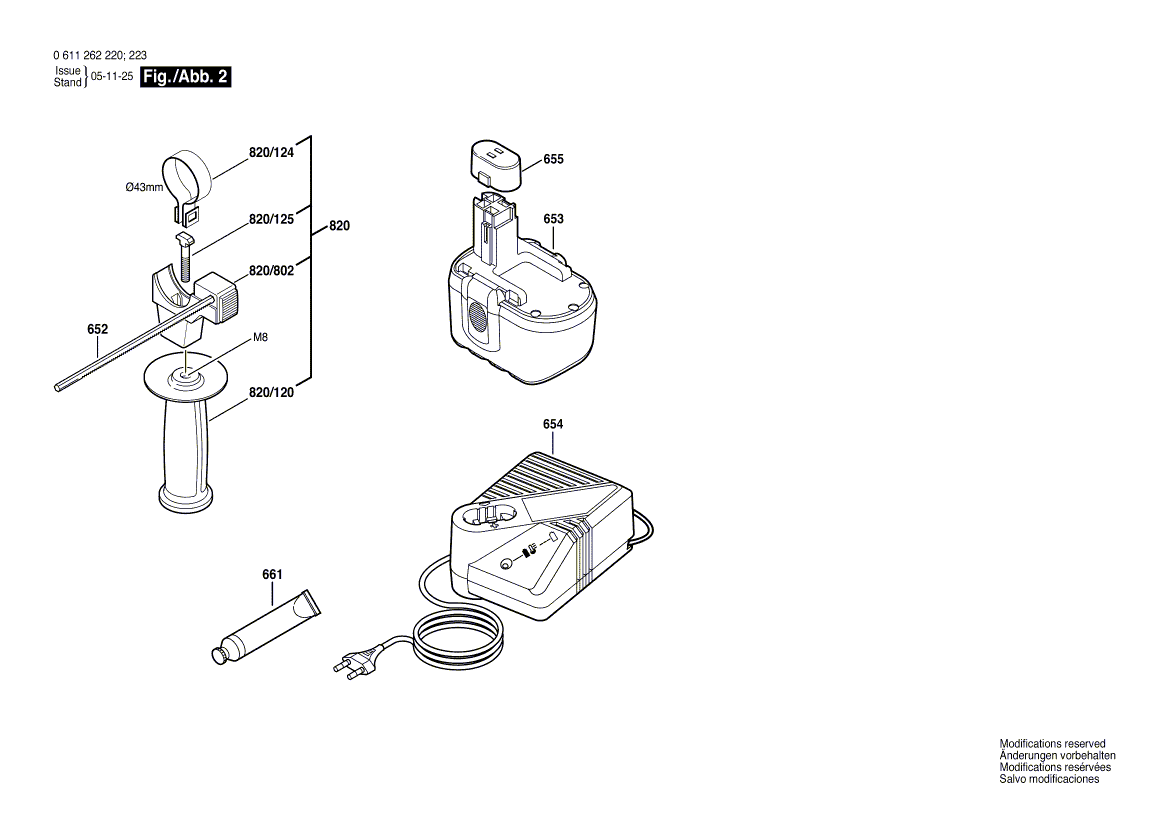 0 611 262 220; 223
Issue
Stand 05-11-25 Fig./Abb. 2

820/124
Ø43mm
820/125
820
820/802
652
M8
820/120

655
653

654

661

Modifications reserved
Änderungen vorbehalten
Modifications resérvées
Salvo modificaciones