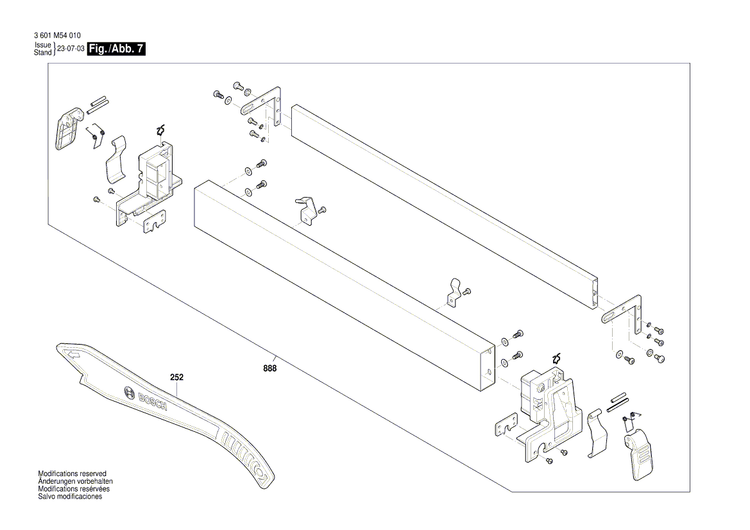 3 601 M54 010
Issue
Stand 23-07-03 Fig./Abb. 7

252

BOSCH

888

Modifications reserved
Änderungen vorbehalten
Modifications resérvées
Salvo modificaciones