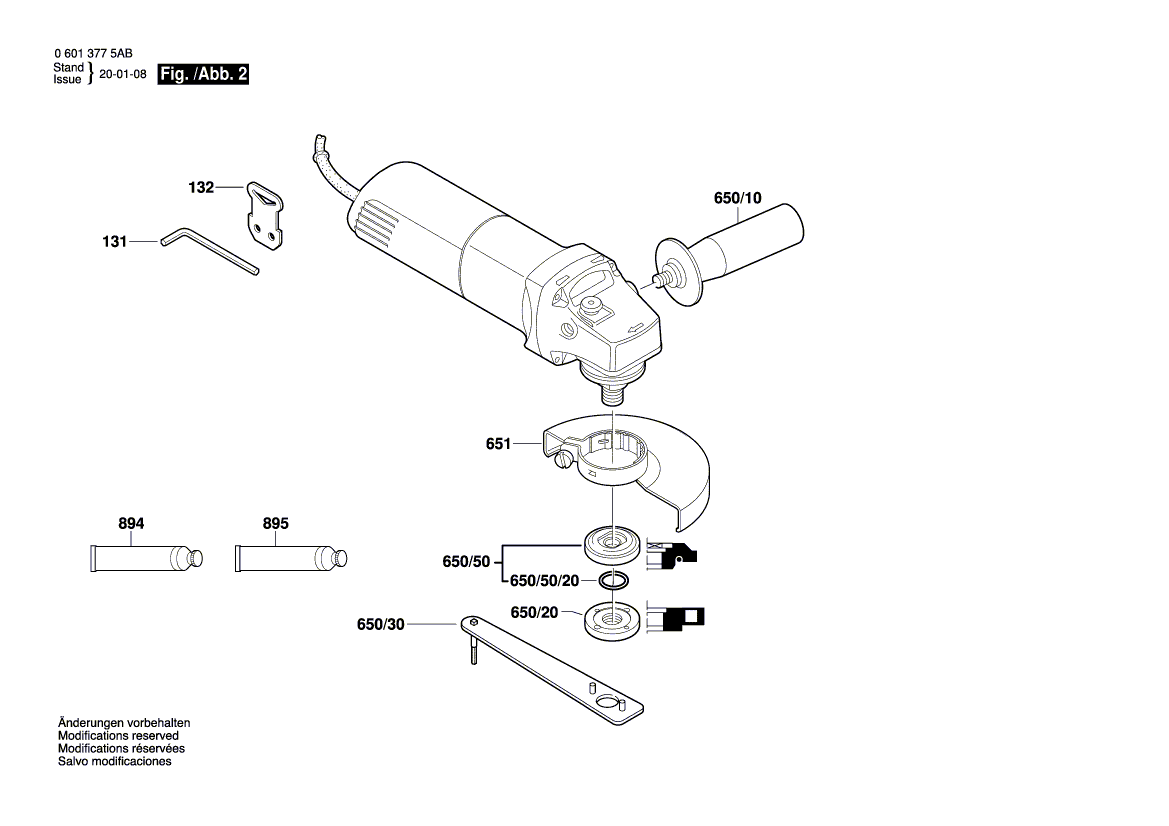 0 601 377 5AB
Stand
Issue } 20-01-08 Fig. /Abb. 2

132
131
650/10
651
894
895
650/50
650/50/20
650/20
650/30

Änderungen vorbehalten
Modifications reserved
Modifications réservées
Salvo modificaciones