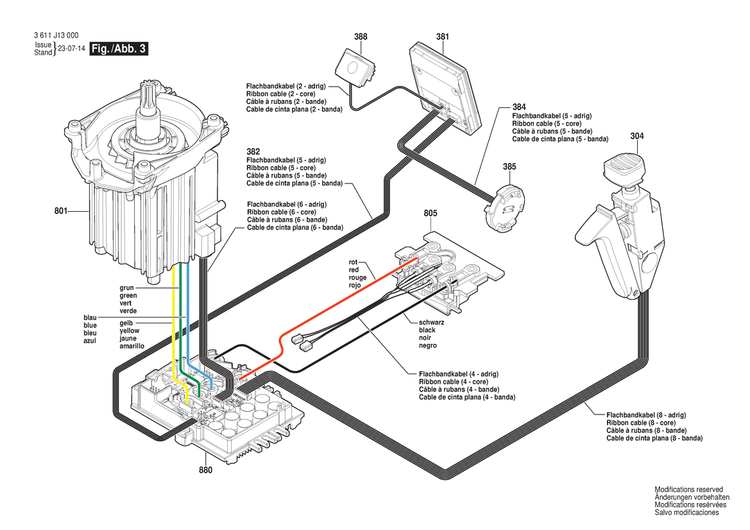 3 611 J13 000
Issue
Stand 23-07-14
Fig./Abb. 3

388

381

Flachbandkabel (2 - adrig)
Ribbon cable (2 - core)
Câble à rubans (2 - bande)
Cable de cinta plana (2 - banda)

384
Flachbandkabel (5 - adrig)
Ribbon cable (5 - core)
Câble à rubans (5 - bande)
Cable de cinta plana (5 - banda)

304

382
Flachbandkabel (5 - adrig)
Ribbon cable (5 - core)
Câble à rubans (5 - bande)
Cable de cinta plana (5 - banda)

385

801

Flachbandkabel (6 - adrig)
Ribbon cable (6 - core)
Câble à rubans (6 - bande)
Cable de cinta plana (6 - banda)

805

rot
red
rouge
rojo

grun
green
vert
verde

blau
blue
bleu
azul

gelb
yellow
jaune
amarillo

schwarz
black
noir
negro

Flachbandkabel (4 - adrig)
Ribbon cable (4 - core)
Câble à rubans (4 - bande)
Cable de cinta plana (4 - banda)

Flachbandkabel (8 - adrig)
Ribbon cable (8 - core)
Câble à rubans (8 - bande)
Cable de cinta plana (8 - banda)

880

Modifications reserved
Änderungen vorbehalten
Modifications resérvées
Salvo modificaciones