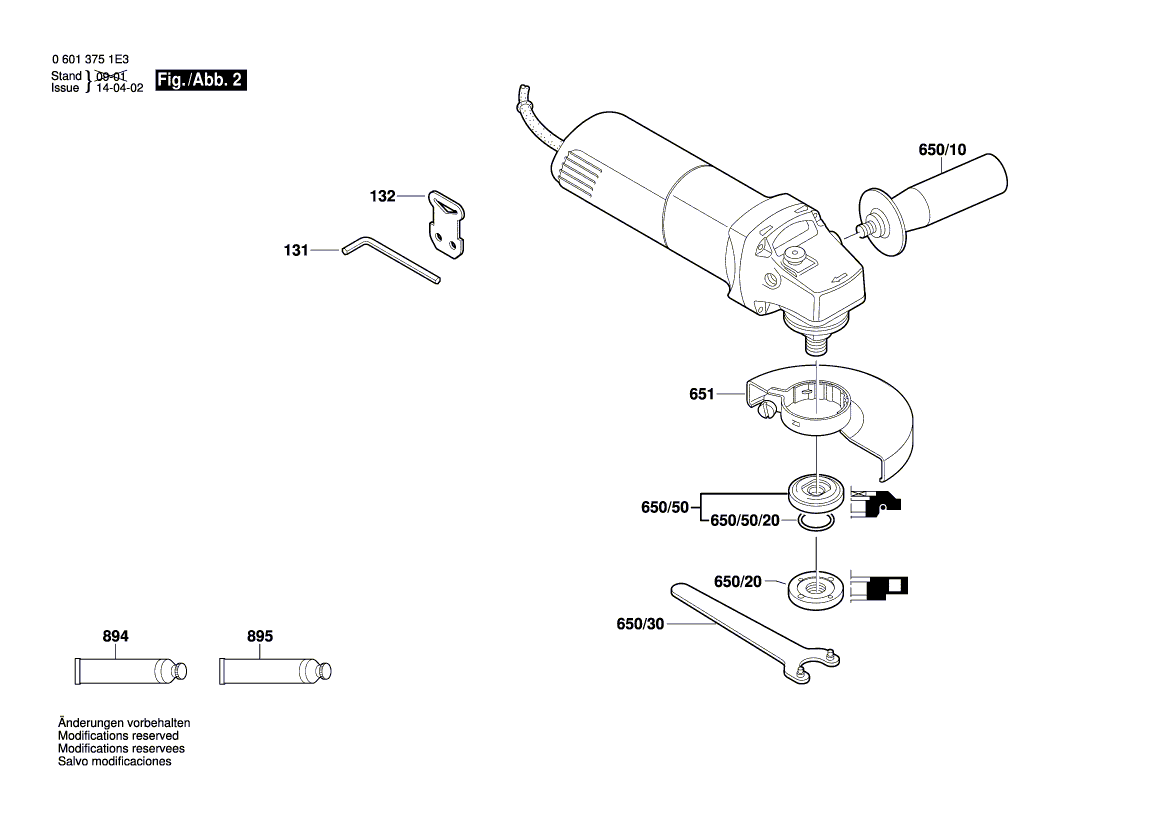 0 601 375 1E3
Stand } 09-01
Issue } 14-04-02
Fig./Abb. 2

132
131
650/10
651
650/50
650/50/20
650/20
650/30
894
895

Änderungen vorbehalten
Modifications reserved
Modifications reservees
Salvo modificaciones