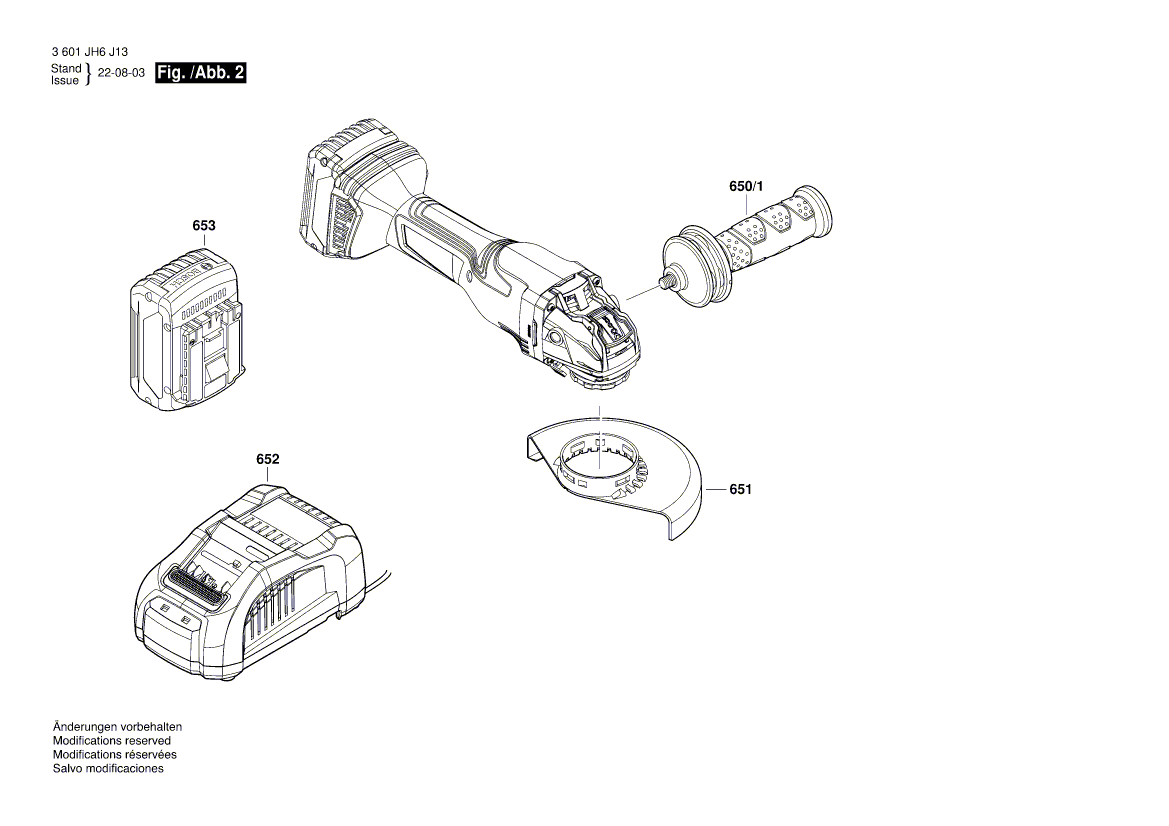 3 601 JH6 J13
Stand
Issue } 22-08-03 Fig. /Abb. 2

653

650/1

652

651

Änderungen vorbehalten
Modifications reserved
Modifications réservées
Salvo modificaciones