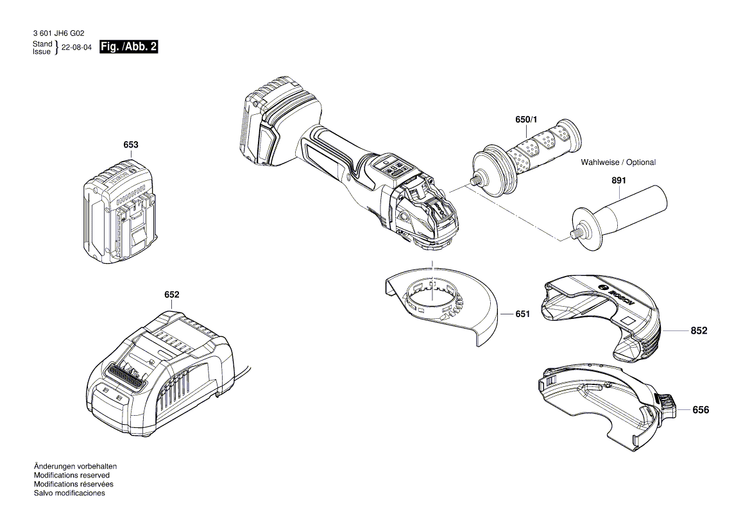 3 601 JH6 G02
Stand
Issue 22-08-04 Fig. /Abb. 2

653

650/1

Wahlweise / Optional

891

652

651

BOSCH

852

656

Änderungen vorbehalten
Modifications reserved
Modifications réservées
Salvo modificaciones