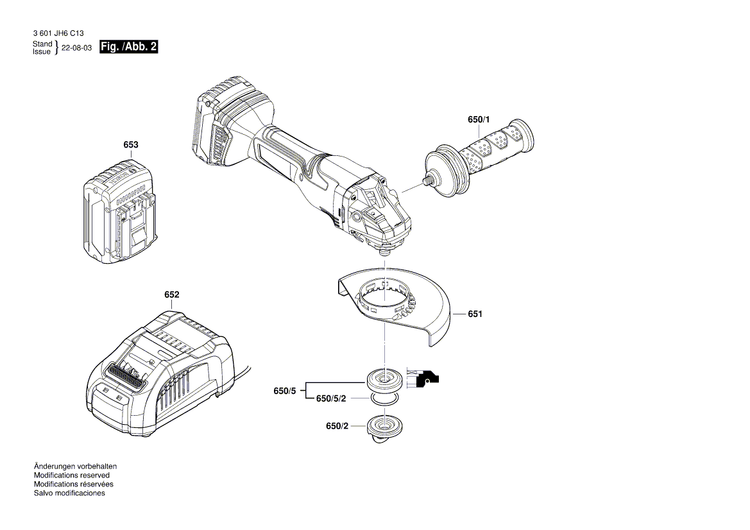 3 601 JH6 C13
Stand
Issue } 22-08-03 Fig. /Abb. 2

653

650/1

652

651

650/5

650/5/2

650/2

Änderungen vorbehalten
Modifications reserved
Modifications réservées
Salvo modificaciones