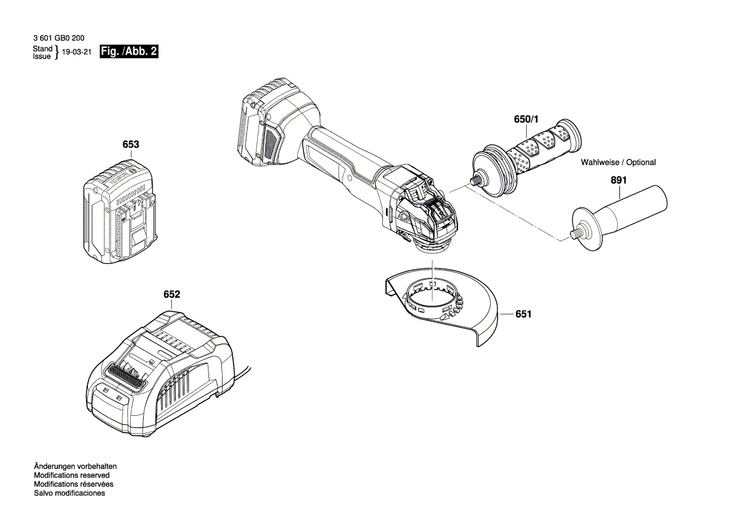 3 601 GB0 200
Stand
Issue } 19-03-21 Fig. /Abb. 2

653

650/1

Wahlweise / Optional

891

652

651

Änderungen vorbehalten
Modifications reserved
Modifications réservées
Salvo modificaciones