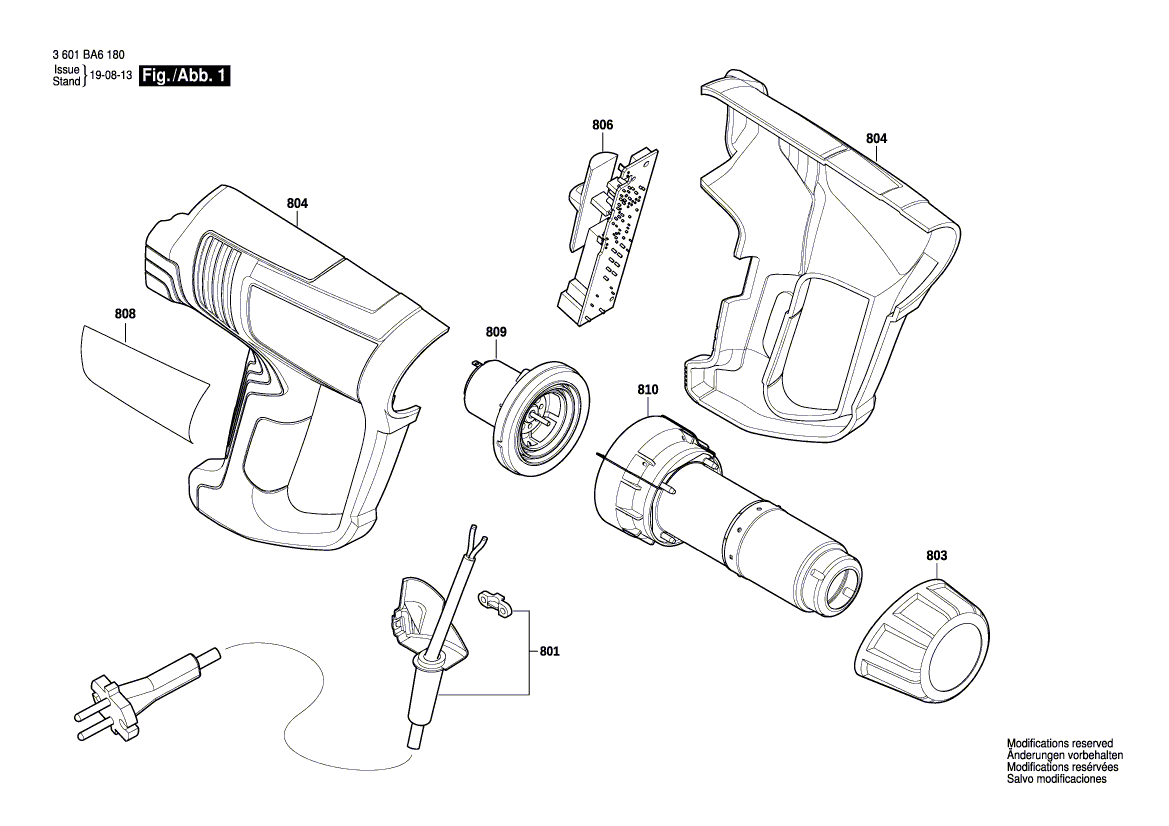 3 601 BA6 180
Issue
Stand } 19-08-13 Fig./Abb. 1

806

804

804

808

809

810

803

801

Modifications reserved
Änderungen vorbehalten
Modifications resérvées
Salvo modificaciones