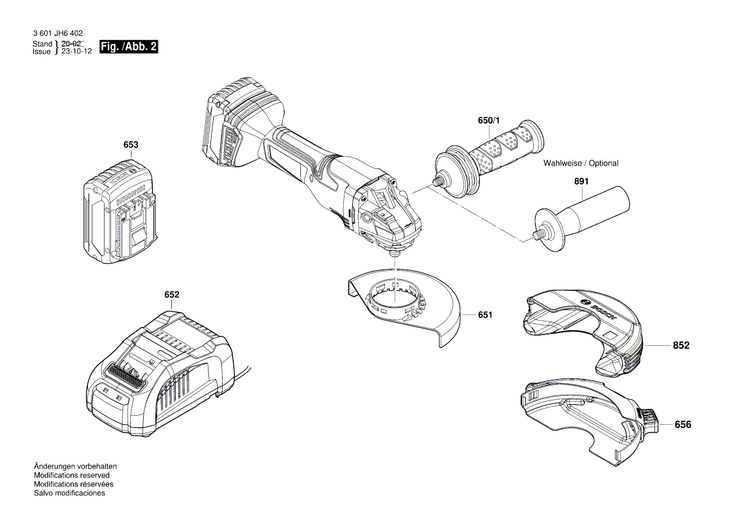 3 601 JH6 402
Stand } 20-02
Issue } 23-10-12
Fig. /Abb. 2

653

650/1

Wahlweise / Optional

891

652

651

BOSCH

852

656

Änderungen vorbehalten
Modifications reserved
Modifications réservées
Salvo modificaciones