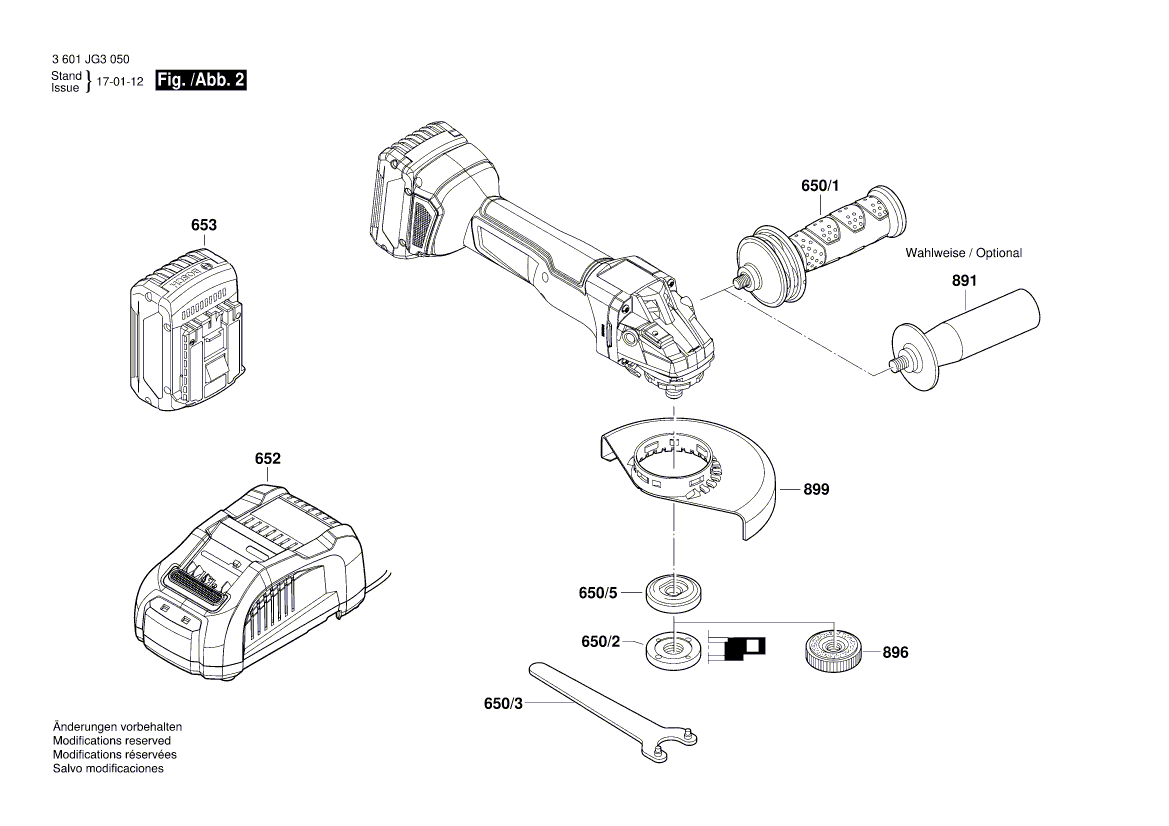 3 601 JG3 050
Stand
Issue } 17-01-12 Fig. /Abb. 2

653

650/1

Wahlweise / Optional

891

652

899

650/5

650/2

896

650/3

Änderungen vorbehalten
Modifications reserved
Modifications réservées
Salvo modificaciones