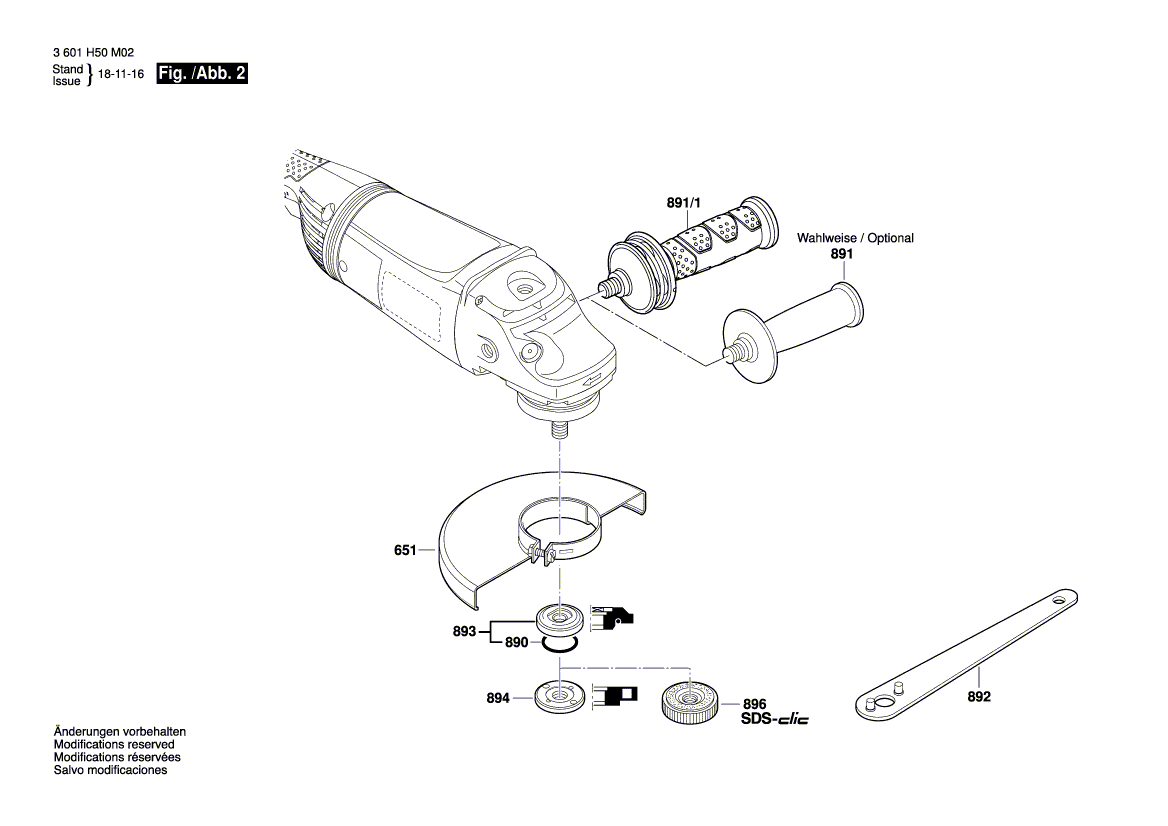 3 601 H50 M02
Stand
Issue } 18-11-16 Fig. /Abb. 2

891/1
Wahlweise / Optional
891

651

893
890

894

896
SDS-clic

892

Änderungen vorbehalten
Modifications reserved
Modifications réservées
Salvo modificaciones