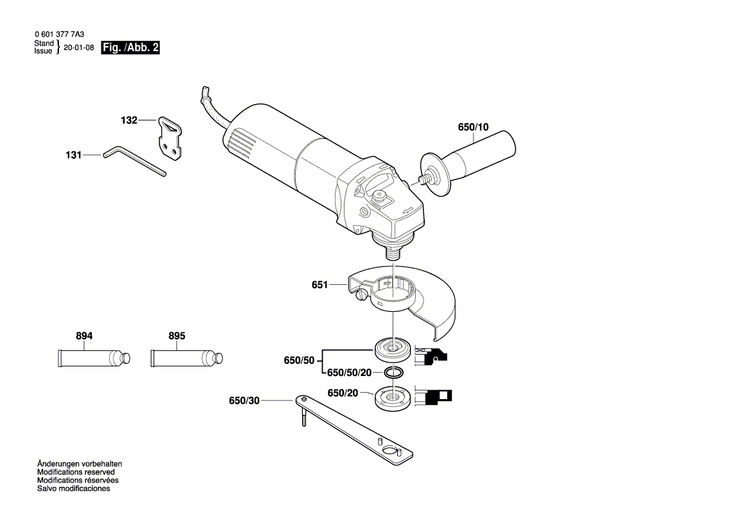 0 601 377 7A3
Stand
Issue } 20-01-08 Fig. /Abb. 2

132
131
650/10
651
894
895
650/50
650/50/20
650/20
650/30

Änderungen vorbehalten
Modifications reserved
Modifications réservées
Salvo modificaciones