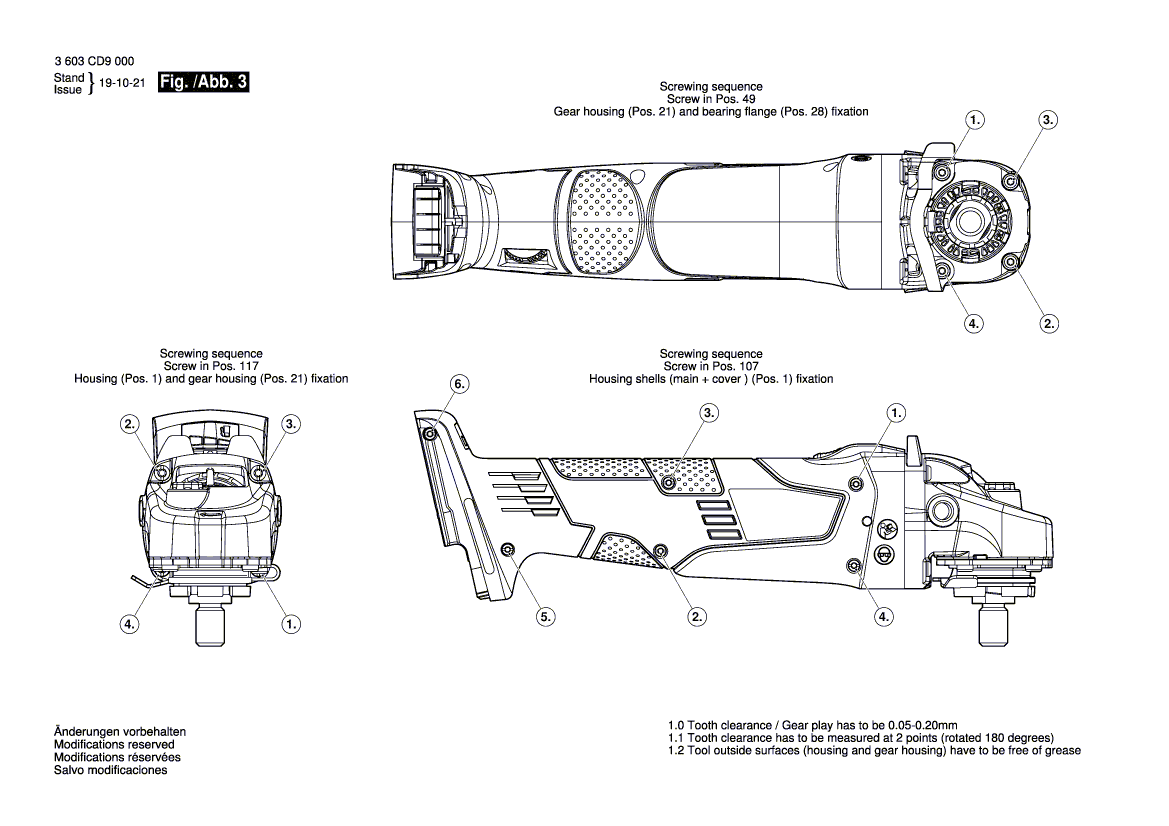 3 603 CD9 000
Stand
Issue } 19-10-21 Fig. /Abb. 3

Screwing sequence
Screw in Pos. 49
Gear housing (Pos. 21) and bearing flange (Pos. 28) fixation

1.
3.
4.
2.

Screwing sequence
Screw in Pos. 117
Housing (Pos. 1) and gear housing (Pos. 21) fixation

2.
3.
4.
1.

Screwing sequence
Screw in Pos. 107
Housing shells (main + cover ) (Pos. 1) fixation

6.
3.
1.
5.
2.
4.

Änderungen vorbehalten
Modifications reserved
Modifications réservées
Salvo modificaciones

1.0 Tooth clearance / Gear play has to be 0.05-0.20mm
1.1 Tooth clearance has to be measured at 2 points (rotated 180 degrees)
1.2 Tool outside surfaces (housing and gear housing) have to be free of grease