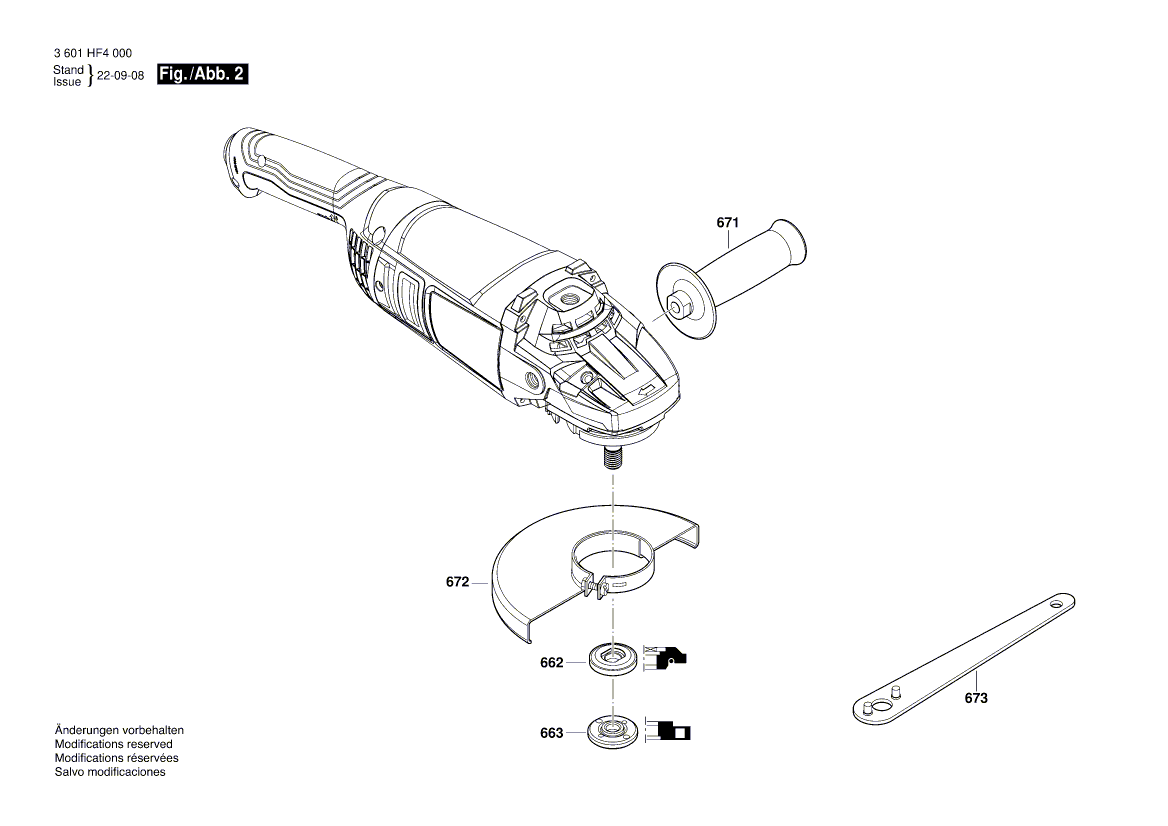 3 601 HF4 000
Stand
Issue } 22-09-08 Fig./Abb. 2

671

672

662

663

673

Änderungen vorbehalten
Modifications reserved
Modifications réservées
Salvo modificaciones