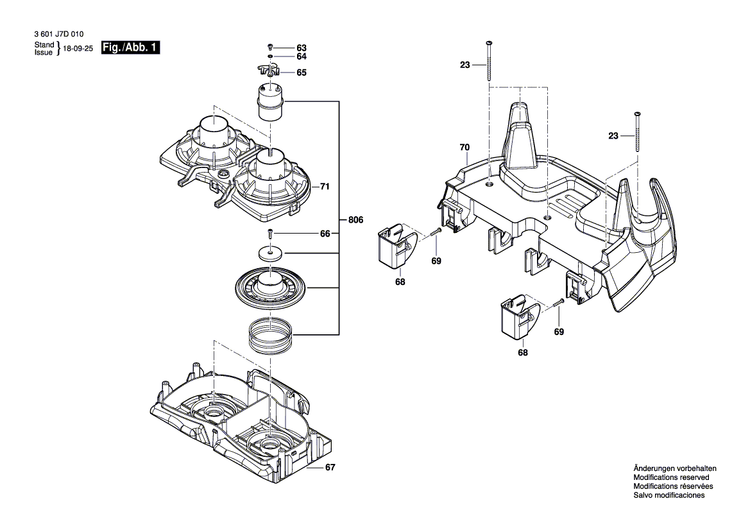 3 601 J7D 010
Stand
Issue } 18-09-25
Fig./Abb. 1

63
64
65
71
806
66
67
23
23
70
69
68
69
68

Änderungen vorbehalten
Modifications reserved
Modifications réservées
Salvo modificaciones