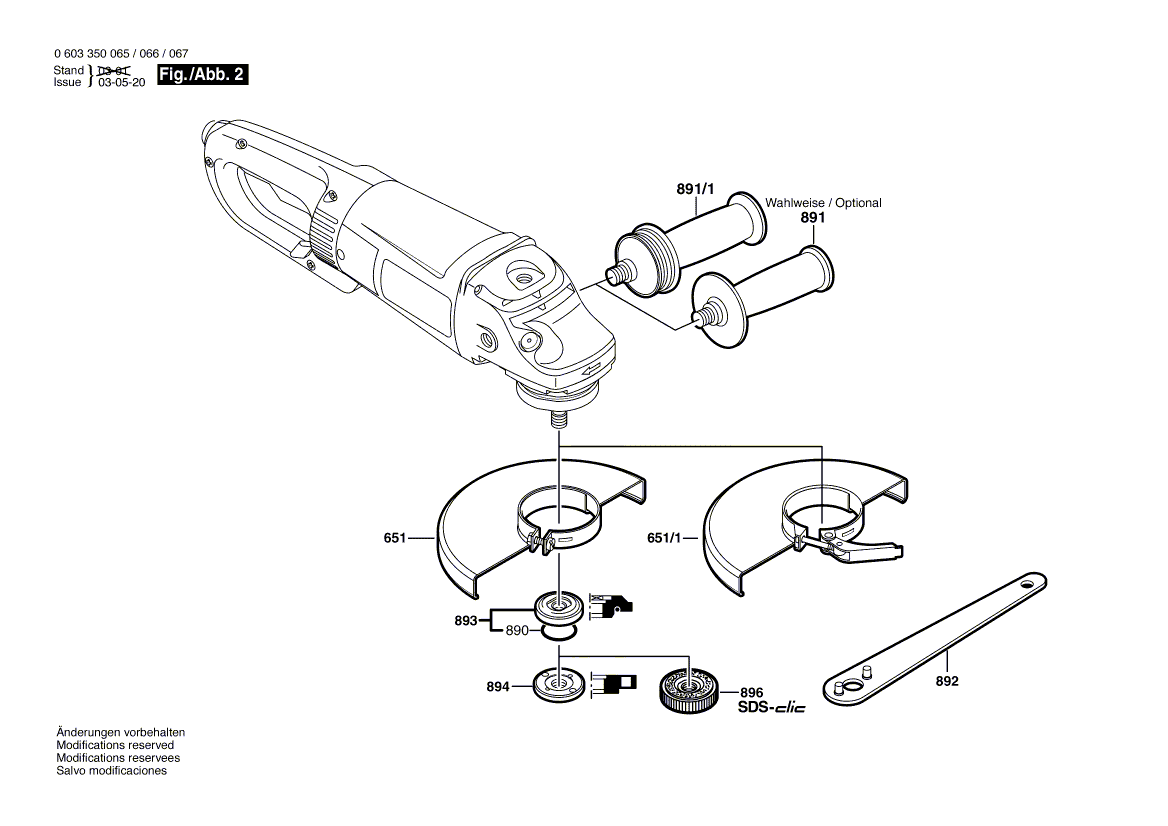 0 603 350 065 / 066 / 067

Stand
Issue
03-01
03-05-20

Fig./Abb. 2

891/1

Wahlweise / Optional

891

651

651/1

893

890

894

896

SDS-clic

892

Änderungen vorbehalten
Modifications reserved
Modifications reservees
Salvo modificaciones