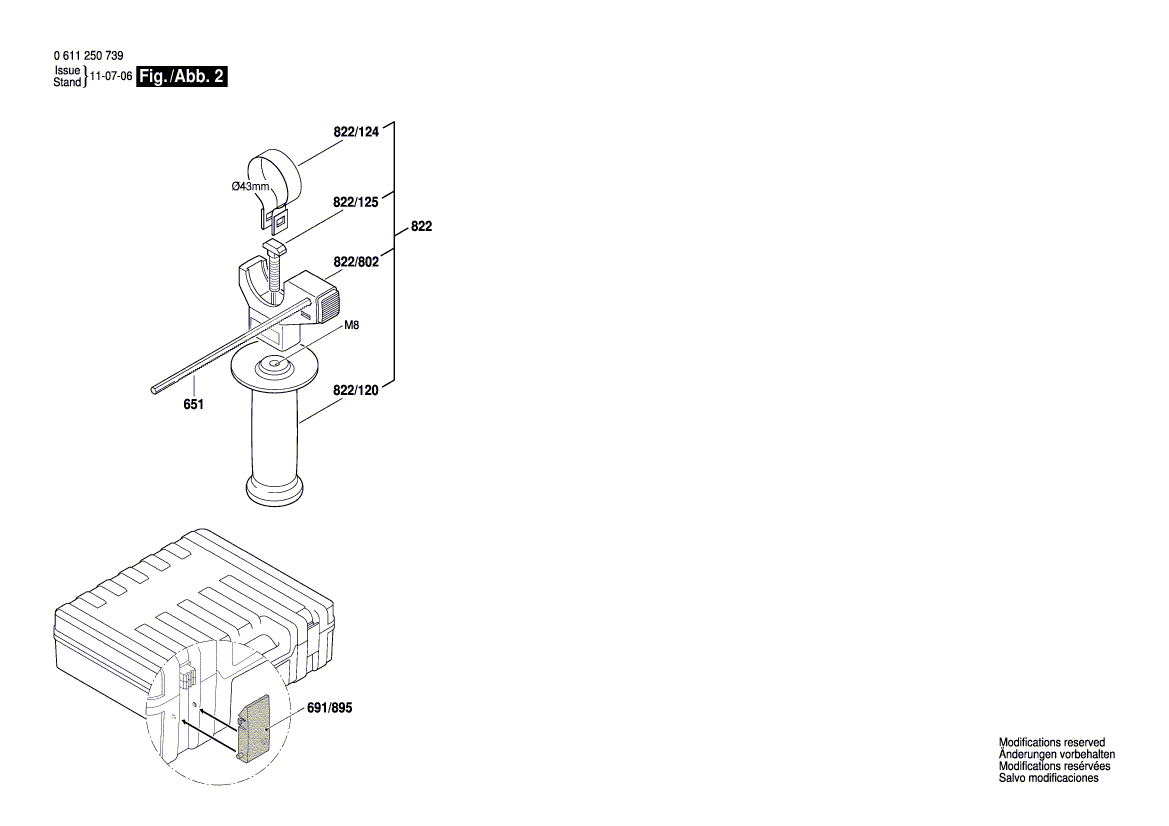 0 611 250 739
Issue
Stand } 11-07-06 Fig./Abb. 2

822/124
Ø43mm
822/125
822
822/802
M8
822/120
651

691/895

Modifications reserved
Änderungen vorbehalten
Modifications resérvées
Salvo modificaciones