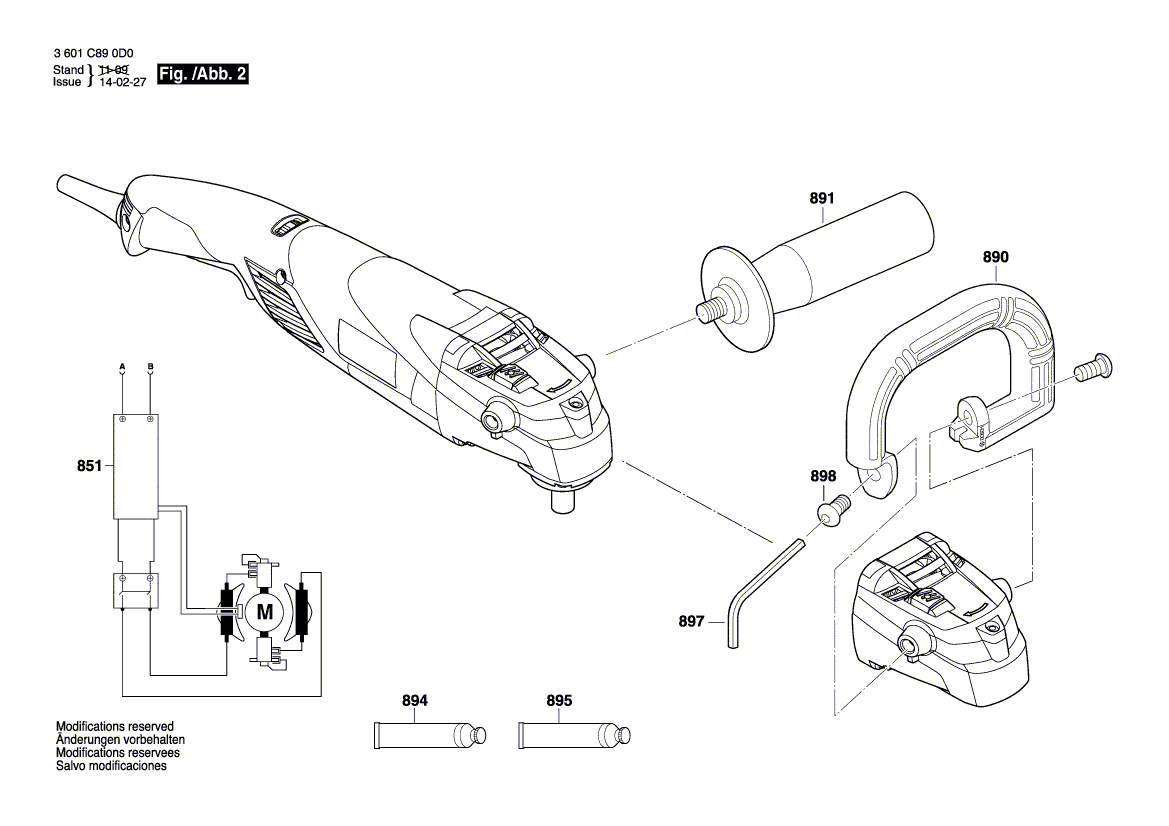 3 601 C89 0D0
Stand } 11-09
Issue } 14-02-27

Fig. /Abb. 2

891

890

A
B

851

898

M

897

894

895

Modifications reserved
Änderungen vorbehalten
Modifications reservees
Salvo modificaciones