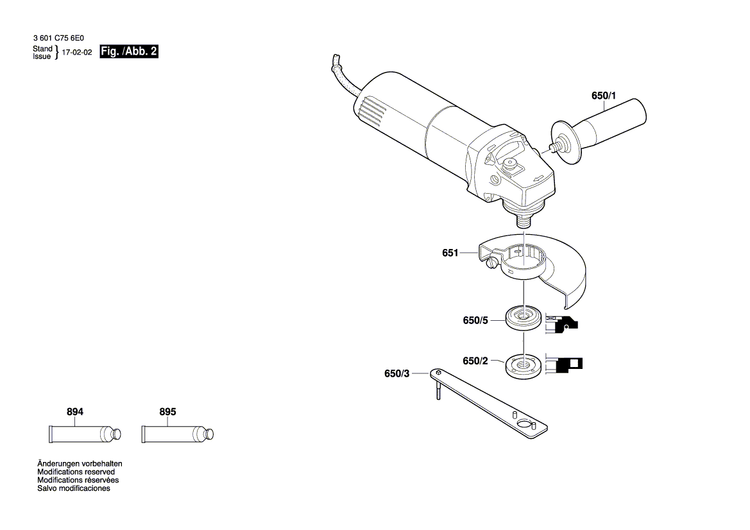 3 601 C75 6E0
Stand
Issue } 17-02-02 Fig. /Abb. 2

650/1

651

650/5

650/2

650/3

894

895

Änderungen vorbehalten
Modifications reserved
Modifications réservées
Salvo modificaciones