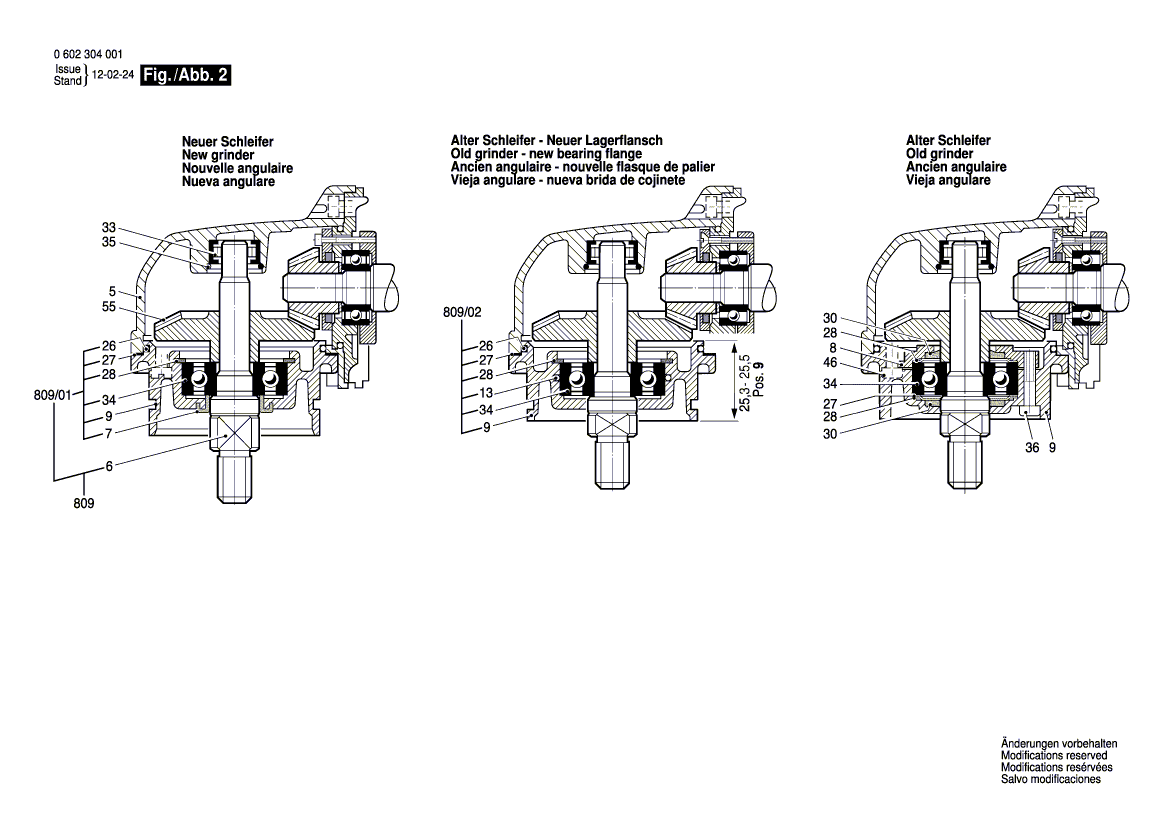 0 602 304 001
Issue
Stand } 12-02-24 Fig./Abb. 2

Neuer Schleifer
New grinder
Nouvelle angulaire
Nueva angulare

33
35
5
55
26
27
28
809/01
34
9
7
6
809

Alter Schleifer - Neuer Lagerflansch
Old grinder - new bearing flange
Ancien angulaire - nouvelle flasque de palier
Vieja angulare - nueva brida de cojinete

809/02
26
27
28
13
34
9
25,3 - 25,5
Pos. 9

Alter Schleifer
Old grinder
Ancien angulaire
Vieja angulare

30
28
8
46
34
27
28
30
36
9

Änderungen vorbehalten
Modifications reserved
Modifications resérvées
Salvo modificaciones