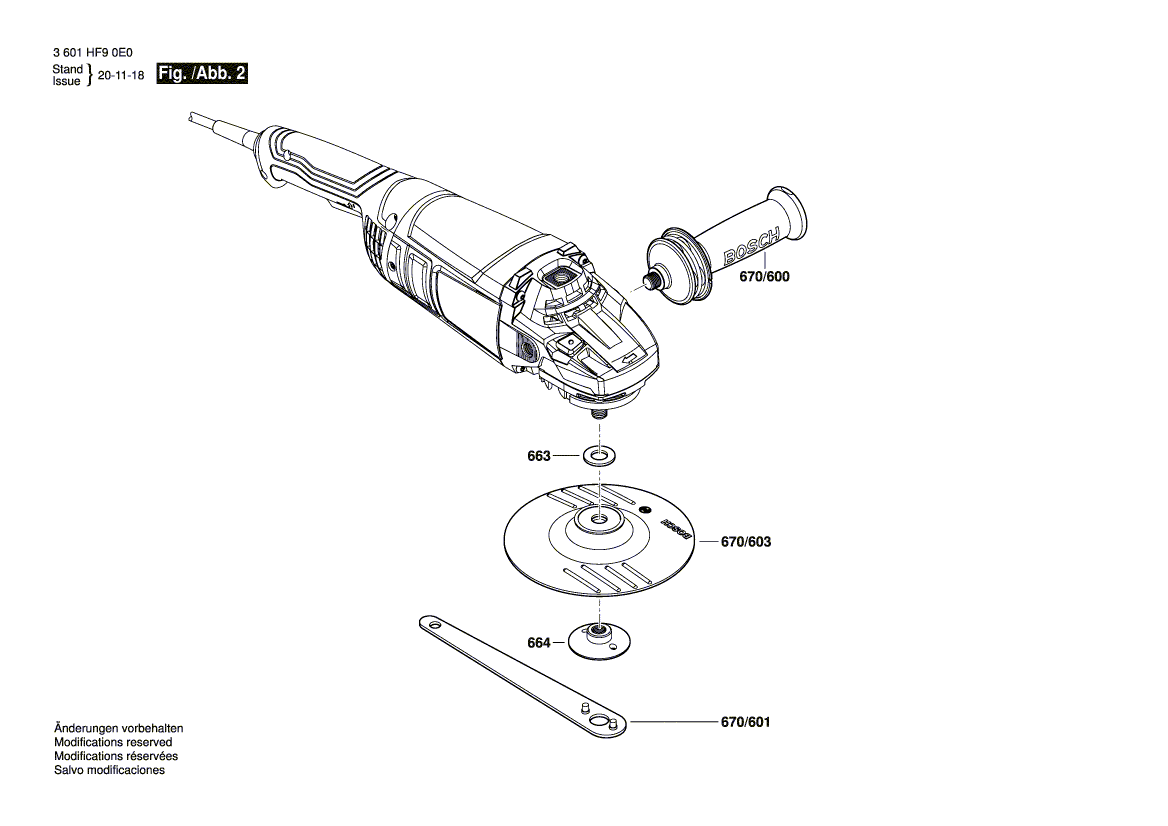 3 601 HF9 0E0
Stand
Issue } 20-11-18 Fig. /Abb. 2

BOSCH
670/600

663

BOSCH
670/603

664

670/601

Änderungen vorbehalten
Modifications reserved
Modifications réservées
Salvo modificaciones