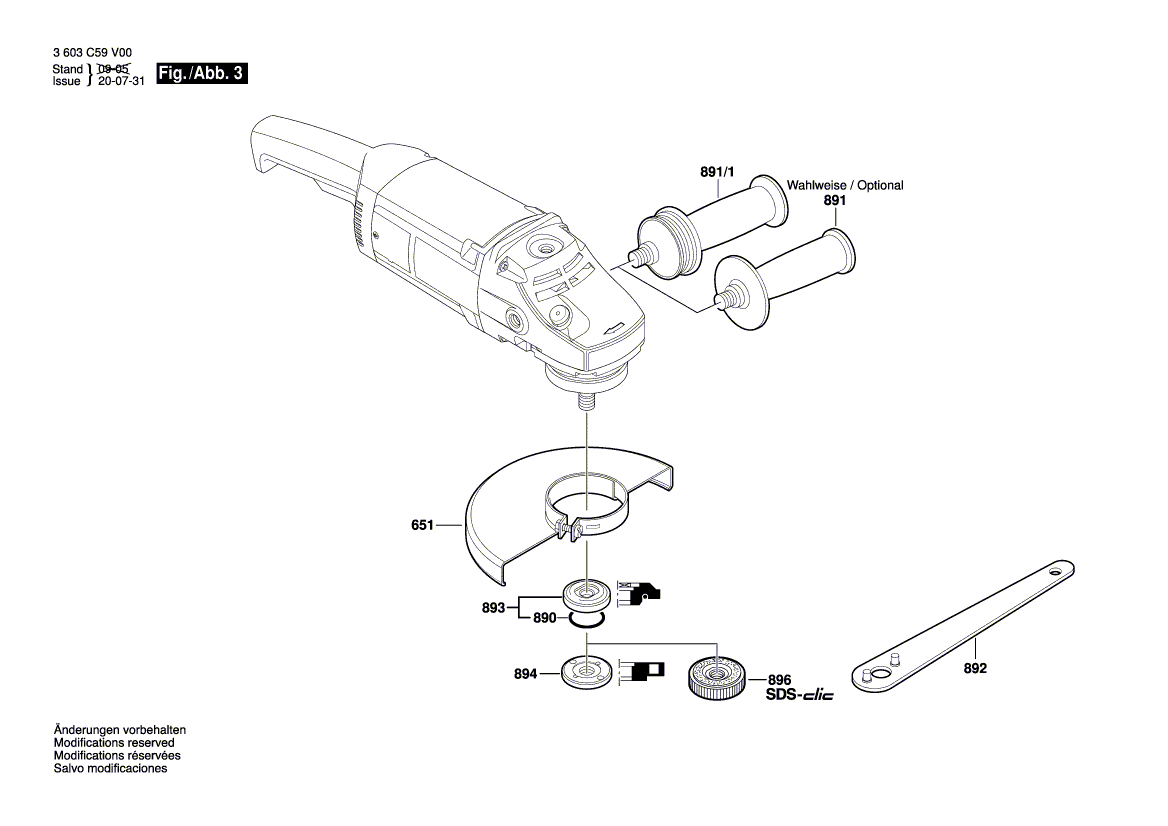 3 603 C59 V00
Stand } 09-05
Issue } 20-07-31
Fig./Abb. 3

891/1
Wahlweise / Optional
891

651

893
890

894
896
SDS-clic

892

Änderungen vorbehalten
Modifications reserved
Modifications réservées
Salvo modificaciones