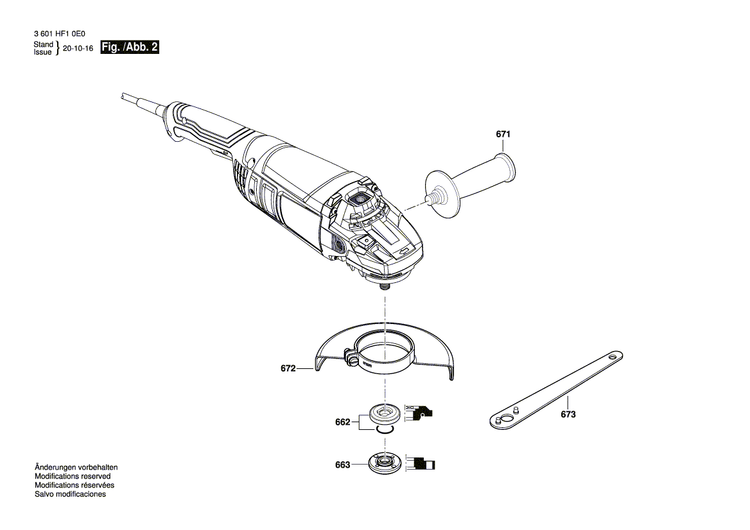 3 601 HF1 0E0
Stand
Issue } 20-10-16 Fig. /Abb. 2

671

672

673

662

663

Änderungen vorbehalten
Modifications reserved
Modifications réservées
Salvo modificaciones