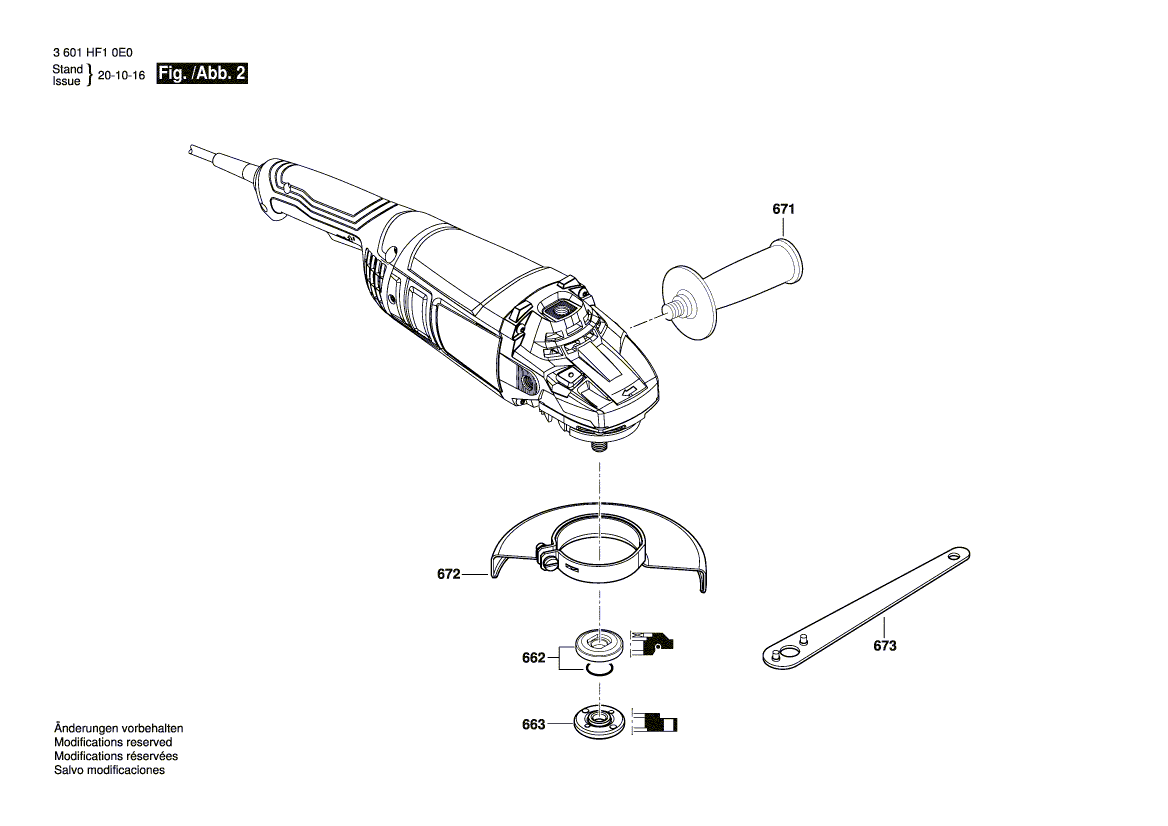 3 601 HF1 0E0
Stand
Issue } 20-10-16 Fig. /Abb. 2

671

672

662

663

673

Änderungen vorbehalten
Modifications reserved
Modifications réservées
Salvo modificaciones