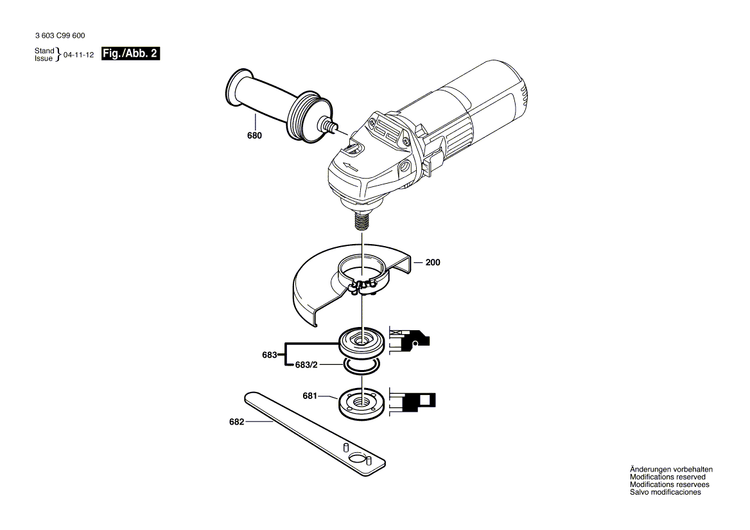 3 603 C99 600

Stand
Issue } 04-11-12 Fig./Abb. 2

680

200

683

683/2

681

682

Änderungen vorbehalten
Modifications reserved
Modifications reservees
Salvo modificaciones