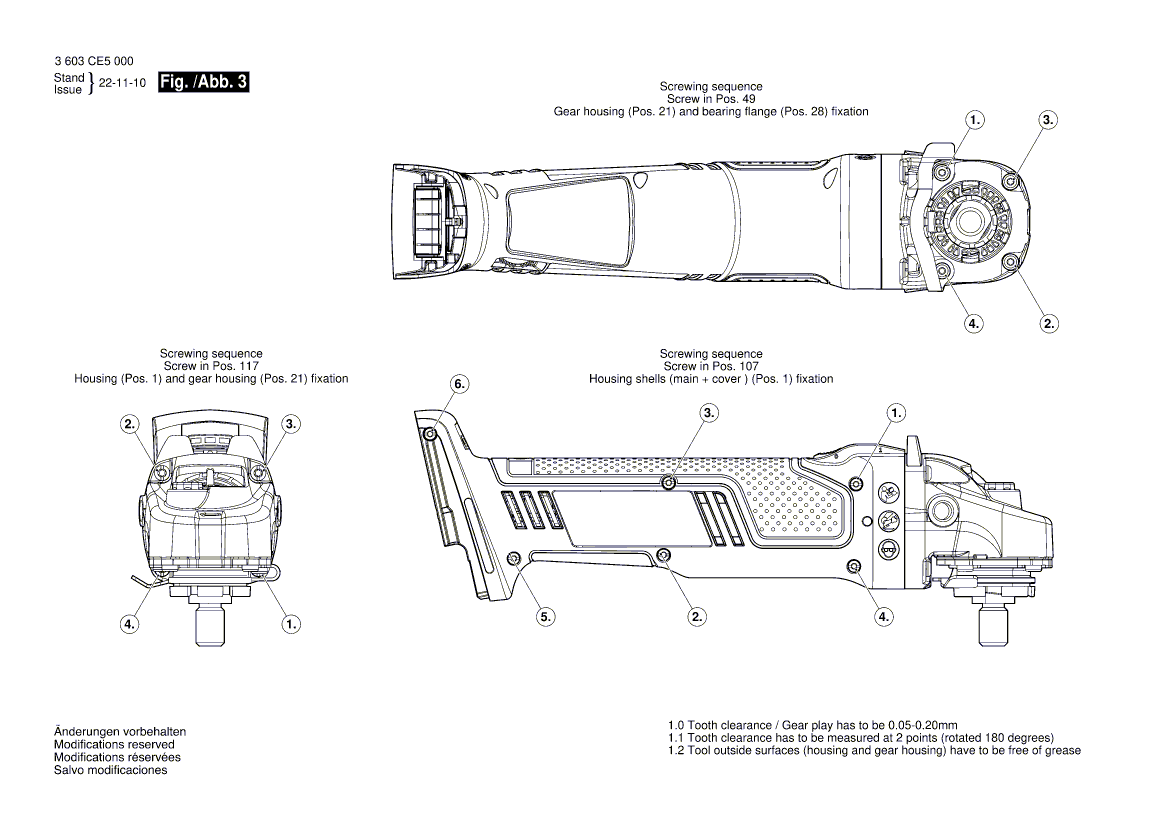 3 603 CE5 000
Stand
Issue } 22-11-10

Fig. /Abb. 3

Screwing sequence
Screw in Pos. 49
Gear housing (Pos. 21) and bearing flange (Pos. 28) fixation

1.
3.
4.
2.

Screwing sequence
Screw in Pos. 117
Housing (Pos. 1) and gear housing (Pos. 21) fixation

2.
3.
4.
1.

Screwing sequence
Screw in Pos. 107
Housing shells (main + cover ) (Pos. 1) fixation

6.
3.
1.
5.
2.
4.

Änderungen vorbehalten
Modifications reserved
Modifications réservées
Salvo modificaciones

1.0 Tooth clearance / Gear play has to be 0.05-0.20mm
1.1 Tooth clearance has to be measured at 2 points (rotated 180 degrees)
1.2 Tool outside surfaces (housing and gear housing) have to be free of grease