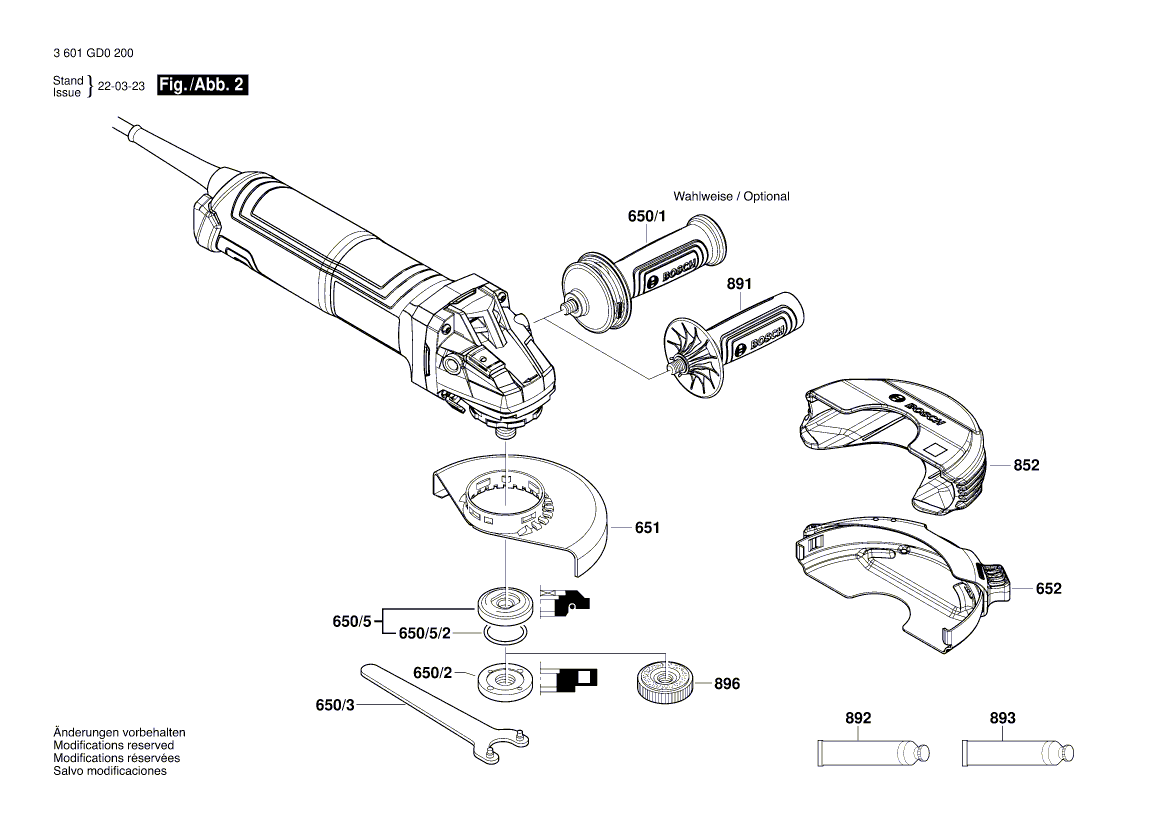 3 601 GD0 200

Stand
Issue } 22-03-23 Fig./Abb. 2

Wahlweise / Optional

650/1

BOSCH

891

BOSCH

BOSCH

852

651

652

650/5

650/5/2

650/2

896

650/3

892

893

Änderungen vorbehalten
Modifications reserved
Modifications réservées
Salvo modificaciones