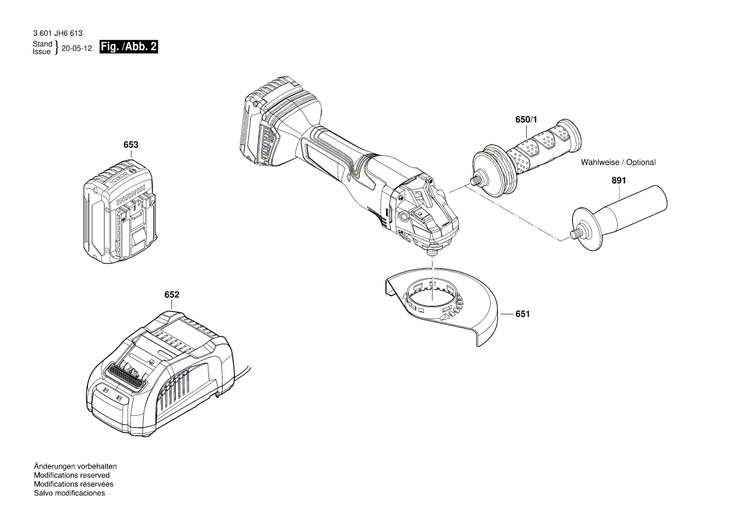 3 601 JH6 613
Stand
Issue } 20-05-12 Fig. /Abb. 2

653

650/1

Wahlweise / Optional

891

652

651

Änderungen vorbehalten
Modifications reserved
Modifications réservées
Salvo modificaciones