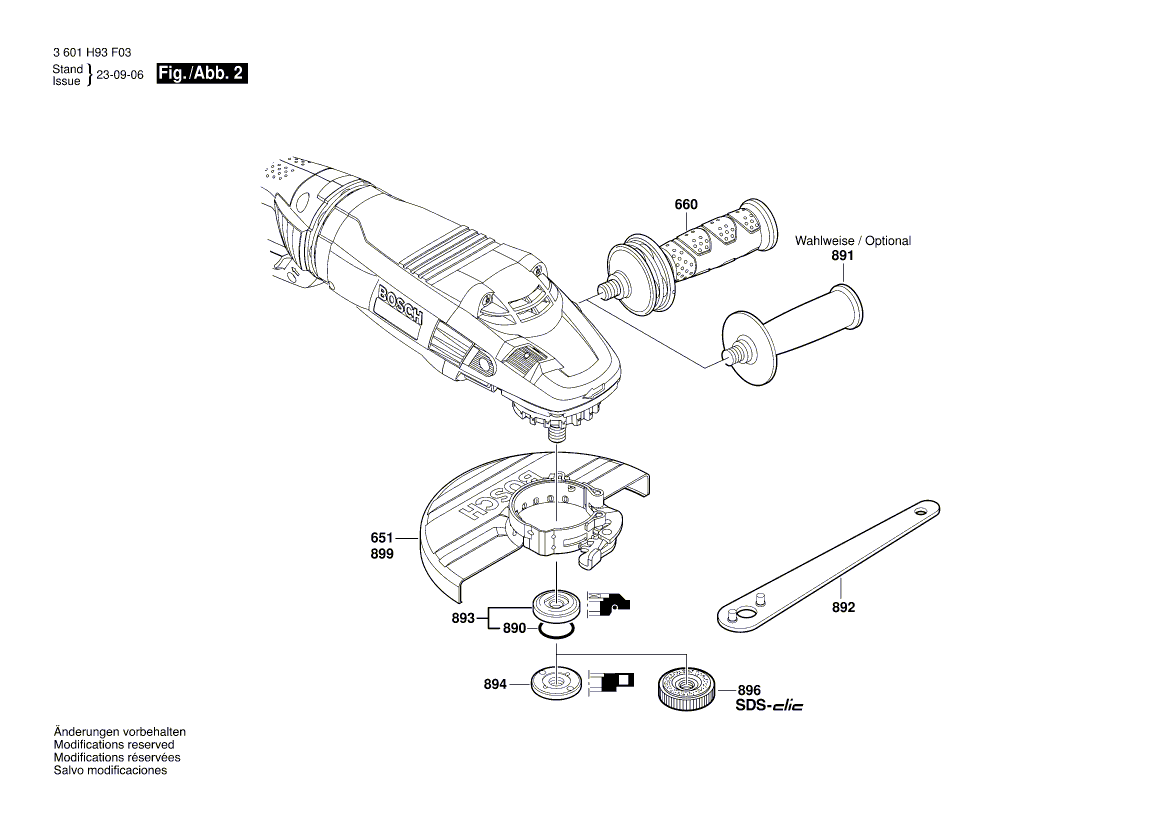 3 601 H93 F03
Stand
Issue } 23-09-06 Fig./Abb. 2

660

Wahlweise / Optional
891

BOSCH

BOSCH

651
899

893
890

892

894

896
SDS-clic

Änderungen vorbehalten
Modifications reserved
Modifications réservées
Salvo modificaciones