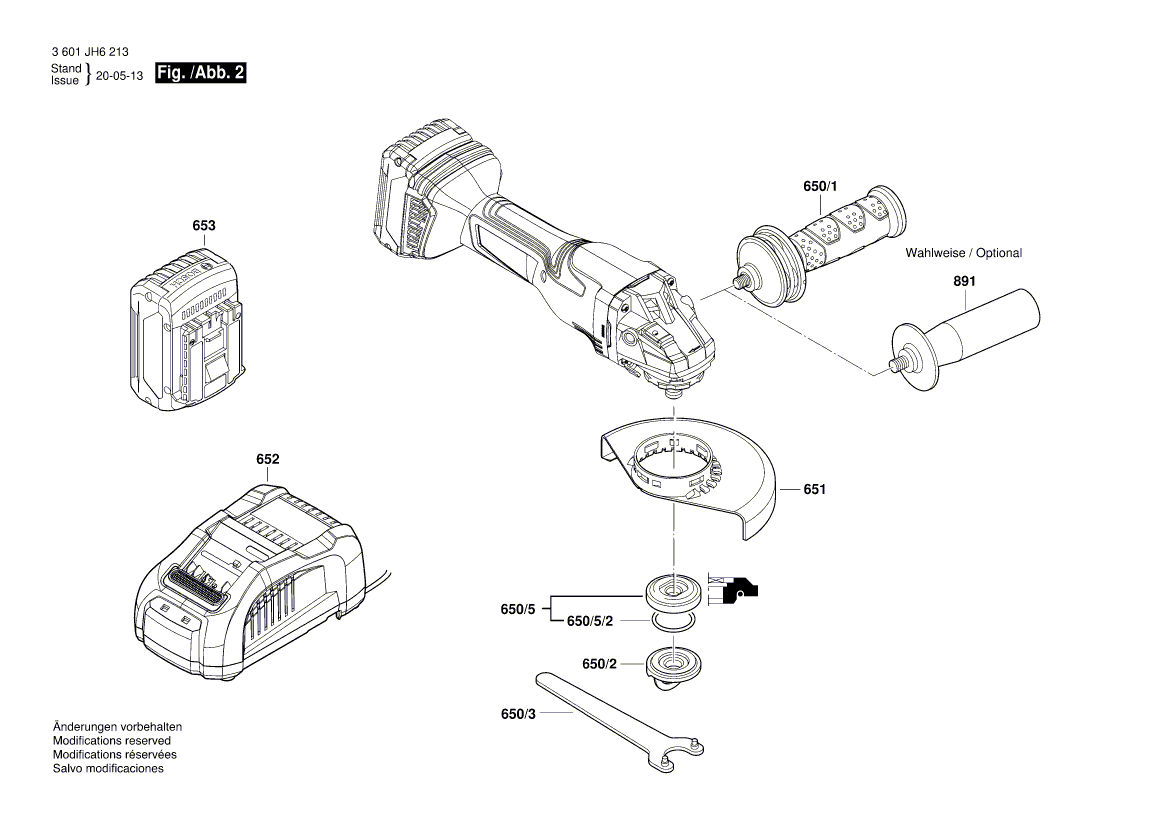 3 601 JH6 213
Stand
Issue } 20-05-13 Fig. /Abb. 2

653

650/1

Wahlweise / Optional

891

652

651

650/5

650/5/2

650/2

650/3

Änderungen vorbehalten
Modifications reserved
Modifications réservées
Salvo modificaciones