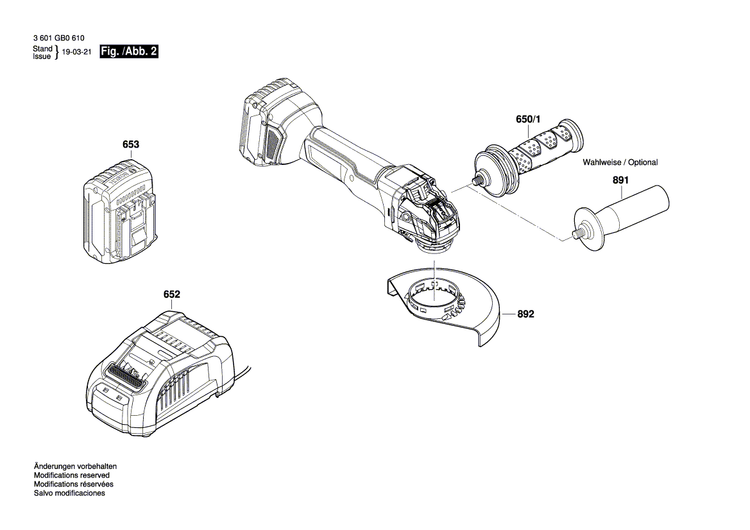 3 601 GB0 610
Stand
Issue } 19-03-21 Fig. /Abb. 2

653

650/1

Wahlweise / Optional

891

652

892

Änderungen vorbehalten
Modifications reserved
Modifications réservées
Salvo modificaciones