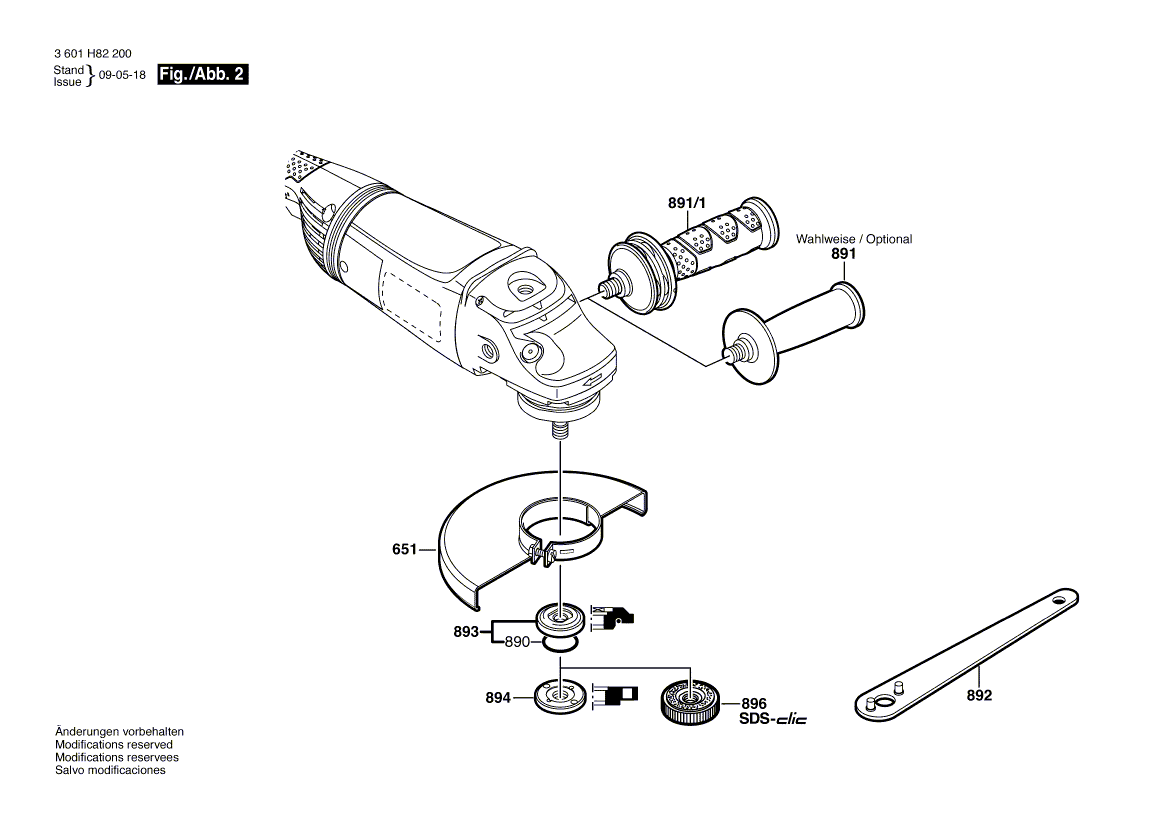 3 601 H82 200
Stand Issue } 09-05-18 Fig./Abb. 2

891/1

Wahlweise / Optional
891

651

893
890

894

896
SDS-clic

892

Änderungen vorbehalten
Modifications reserved
Modifications reservees
Salvo modificaciones