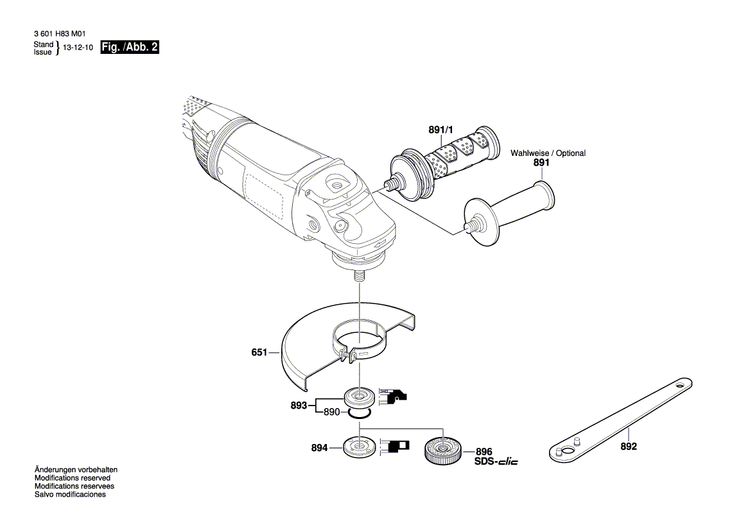 3 601 H83 M01
Stand
Issue } 13-12-10 Fig. /Abb. 2

891/1

Wahlweise / Optional
891

651

893
890

894

896
SDS-clic

892

Änderungen vorbehalten
Modifications reserved
Modifications reservees
Salvo modificaciones