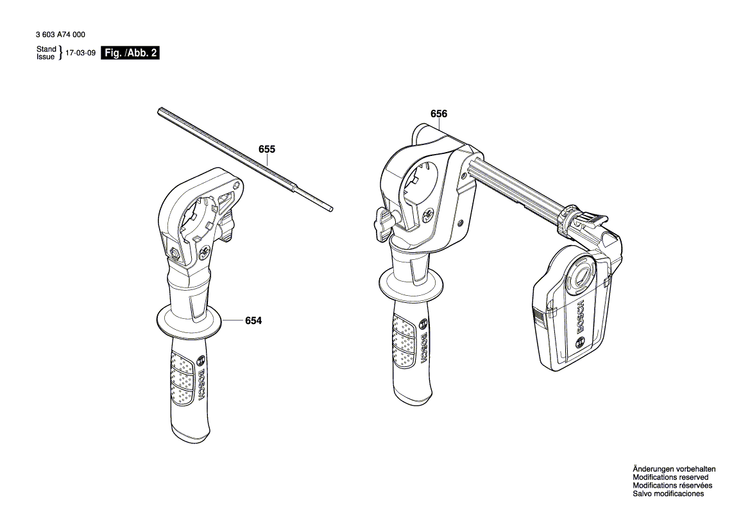 3 603 A74 000

Stand
Issue } 17-03-09 Fig. /Abb. 2

655

656

654

BOSCH

BOSCH

BOSCH

Änderungen vorbehalten
Modifications reserved
Modifications réservées
Salvo modificaciones