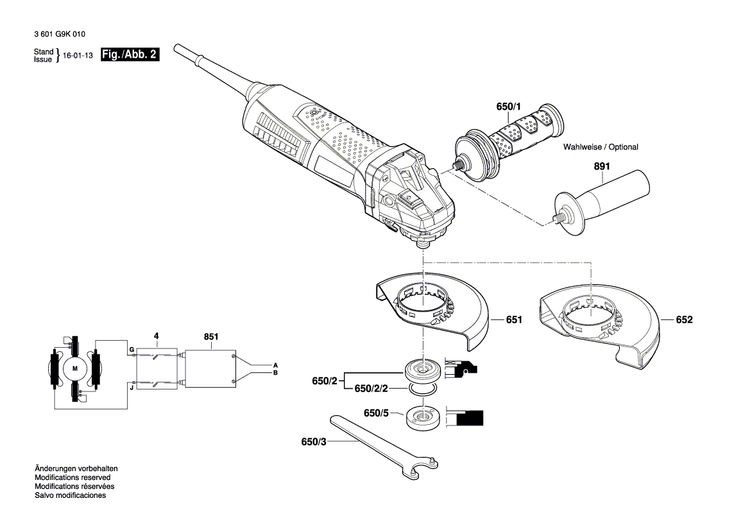 3 601 G9K 010

Stand
Issue } 16-01-13 Fig./Abb. 2

650/1

Wahlweise / Optional

891

651

652

4

851

M

G

J

A

B

650/2

650/2/2

650/5

650/3

Änderungen vorbehalten
Modifications reserved
Modifications réservées
Salvo modificaciones