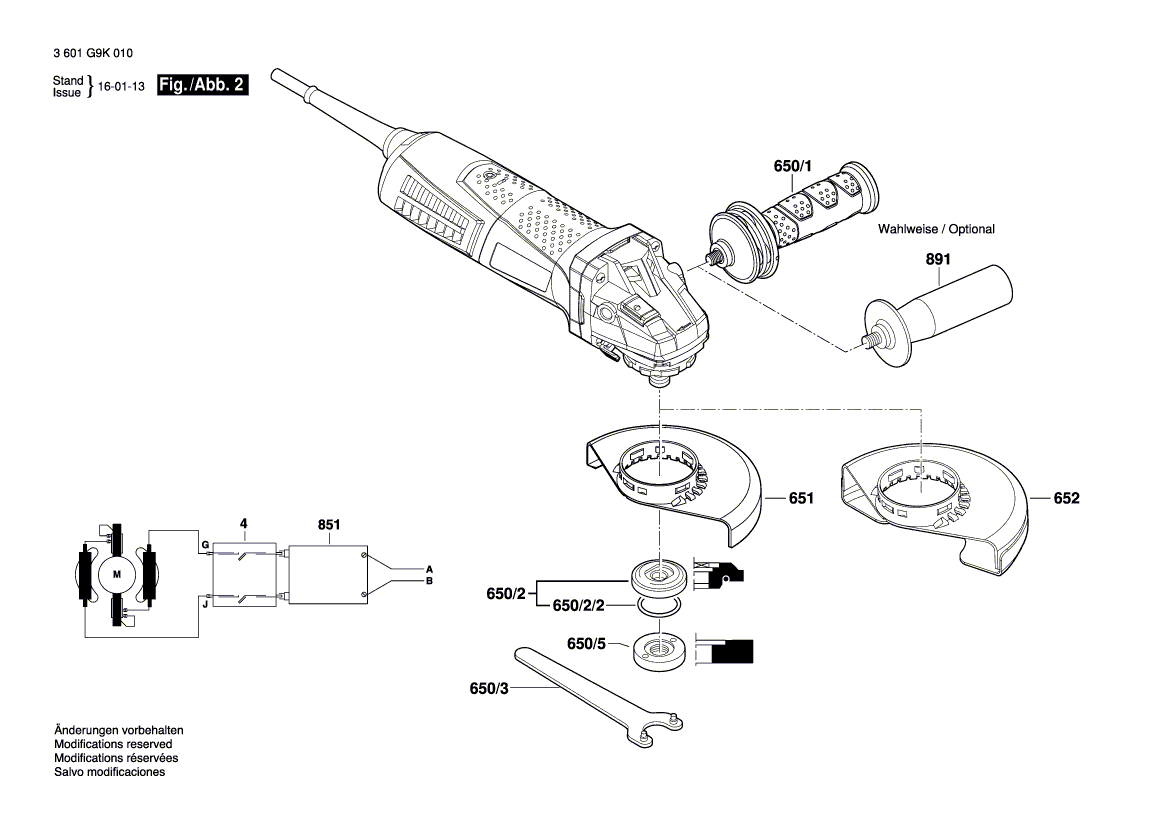 3 601 G9K 010

Stand
Issue } 16-01-13 Fig./Abb. 2

650/1

Wahlweise / Optional

891

651

652

4

851

G

J

M

A

B

650/2

650/2/2

650/5

650/3

Änderungen vorbehalten
Modifications reserved
Modifications réservées
Salvo modificaciones