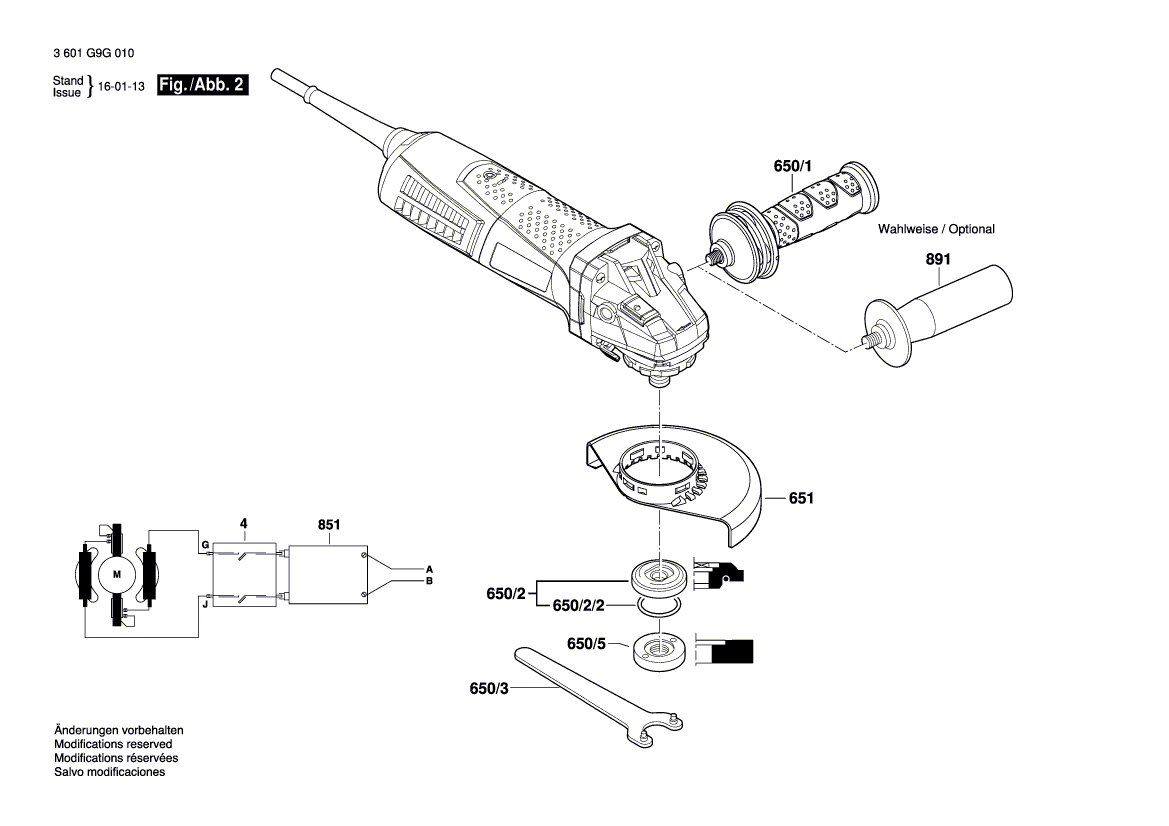 3 601 G9G 010

Stand
Issue } 16-01-13 Fig./Abb. 2

650/1

Wahlweise / Optional

891

651

4

851

G

J

M

A

B

650/2

650/2/2

650/5

650/3

Änderungen vorbehalten
Modifications reserved
Modifications réservées
Salvo modificaciones