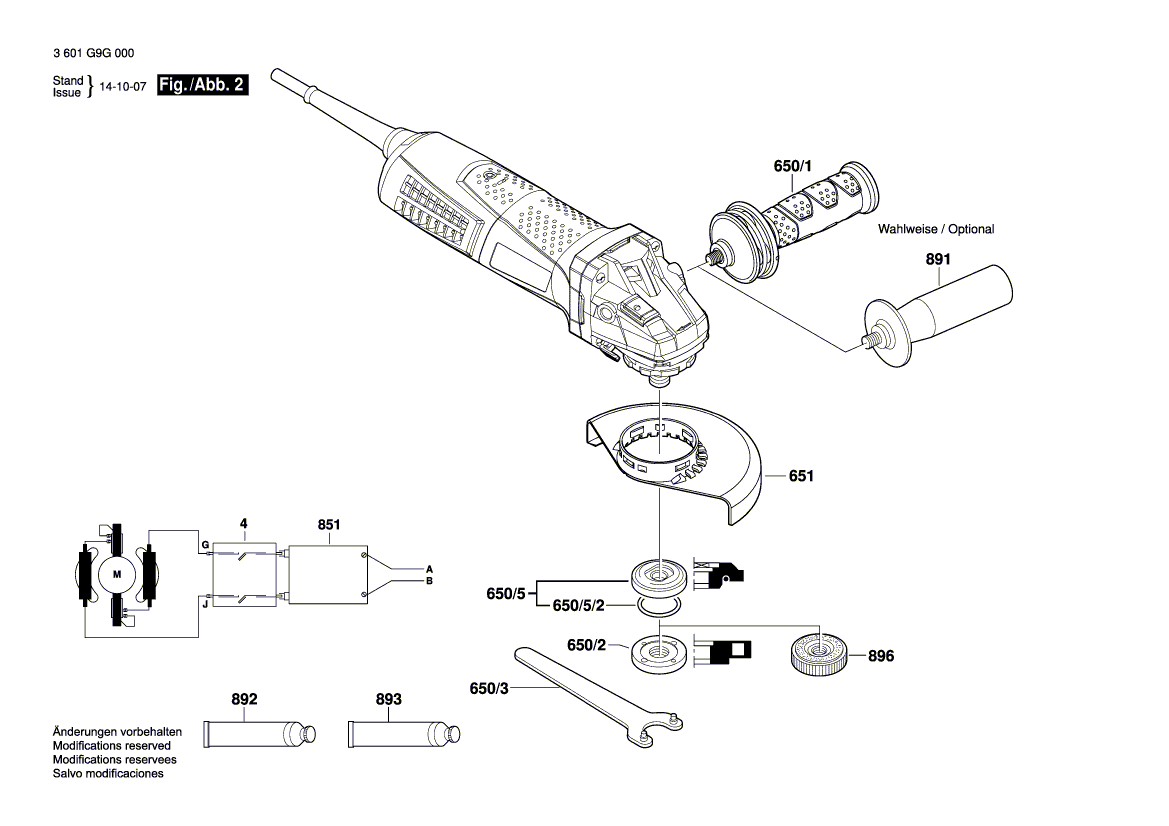 3 601 G9G 000

Stand
Issue } 14-10-07 Fig./Abb. 2

650/1

Wahlweise / Optional

891

651

4

851

G

J

M

A

B

650/5

650/5/2

650/2

896

650/3

892

893

Änderungen vorbehalten
Modifications reserved
Modifications reservees
Salvo modificaciones