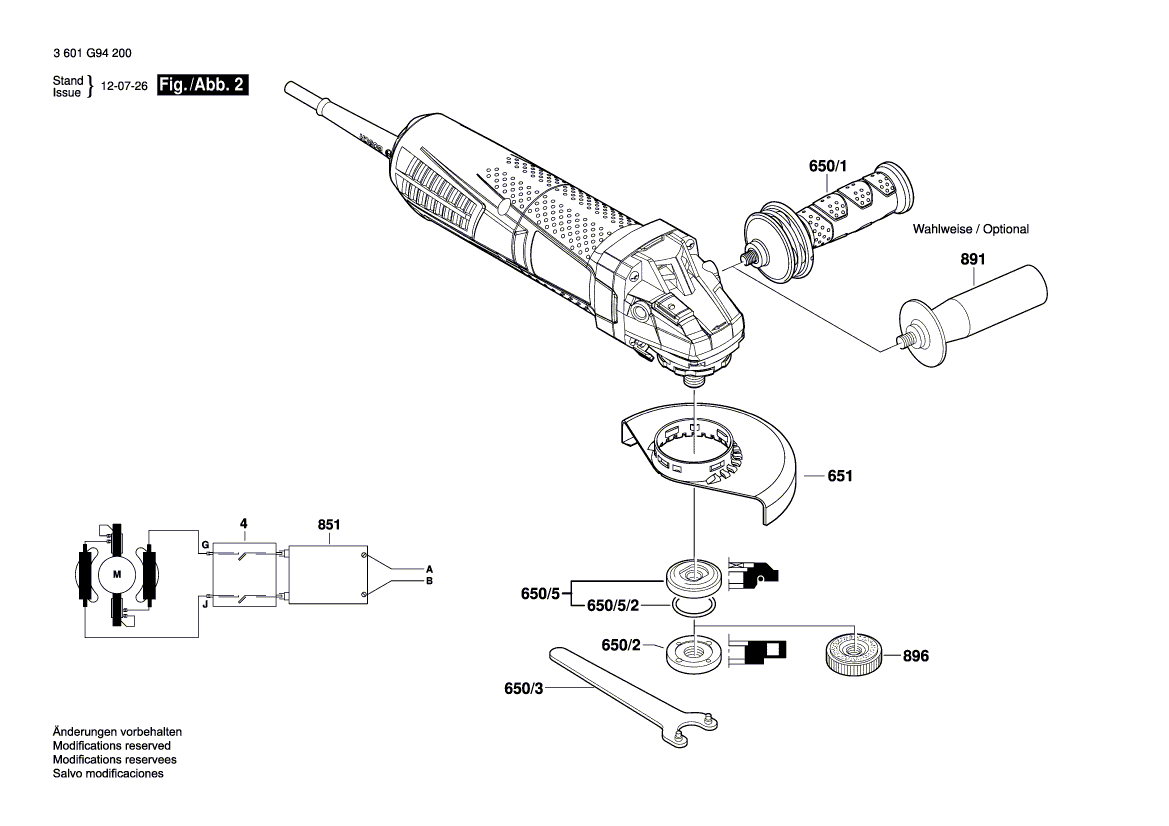 3 601 G94 200

Stand
Issue } 12-07-26 Fig./Abb. 2

650/1

Wahlweise / Optional

891

651

4

851

G

J

M

A

B

650/5

650/5/2

650/2

896

650/3

Änderungen vorbehalten
Modifications reserved
Modifications reservees
Salvo modificaciones