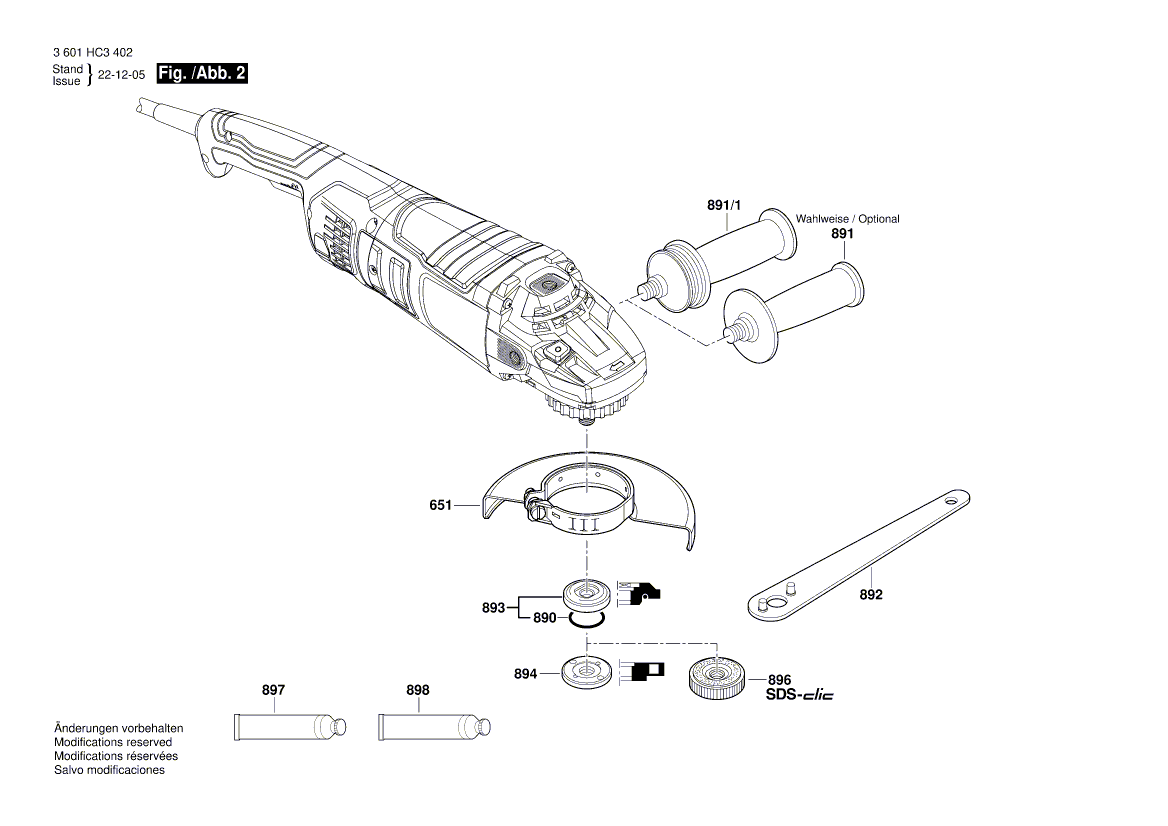 3 601 HC3 402

Stand
Issue } 22-12-05 Fig. /Abb. 2

891/1
Wahlweise / Optional
891

651

III

893
890

892

894

896
SDS-clic

897

898

Änderungen vorbehalten
Modifications reserved
Modifications réservées
Salvo modificaciones