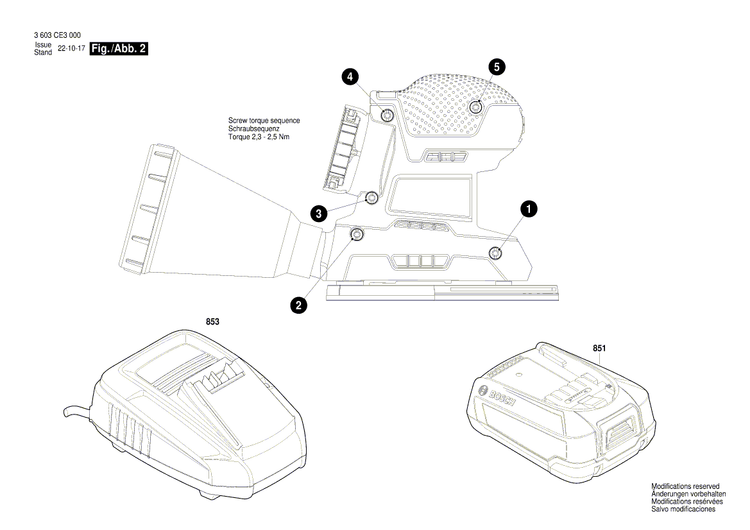 3 603 CE3 000
Issue
Stand 22-10-17 Fig./Abb. 2

Screw torque sequence
Schraubsequenz
Torque 2,3 - 2,5 Nm

4
5
3
1
2

853

851

BOSCH

Modifications reserved
Änderungen vorbehalten
Modifications resérvées
Salvo modificaciones