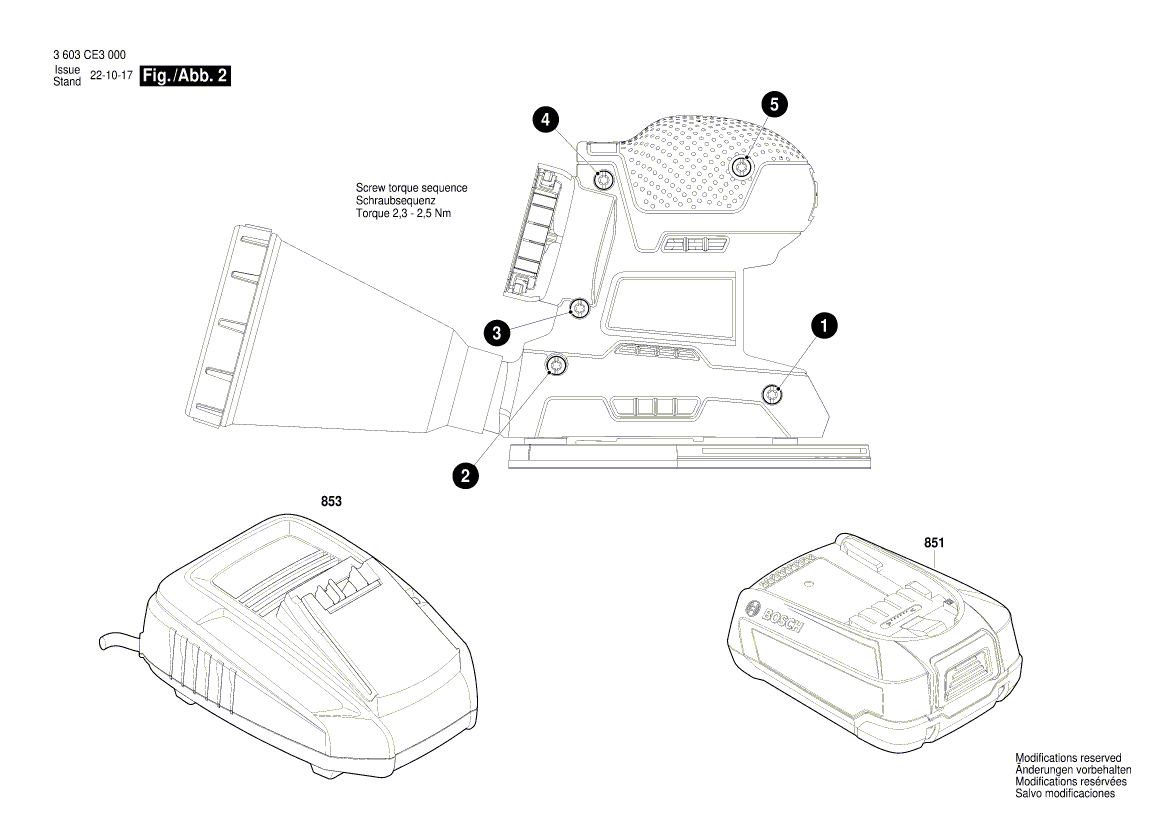 3 603 CE3 000
Issue
Stand 22-10-17 Fig./Abb. 2

Screw torque sequence
Schraubsequenz
Torque 2,3 - 2,5 Nm

4
5
3
1
2

853

851

BOSCH

Modifications reserved
Änderungen vorbehalten
Modifications resérvées
Salvo modificaciones